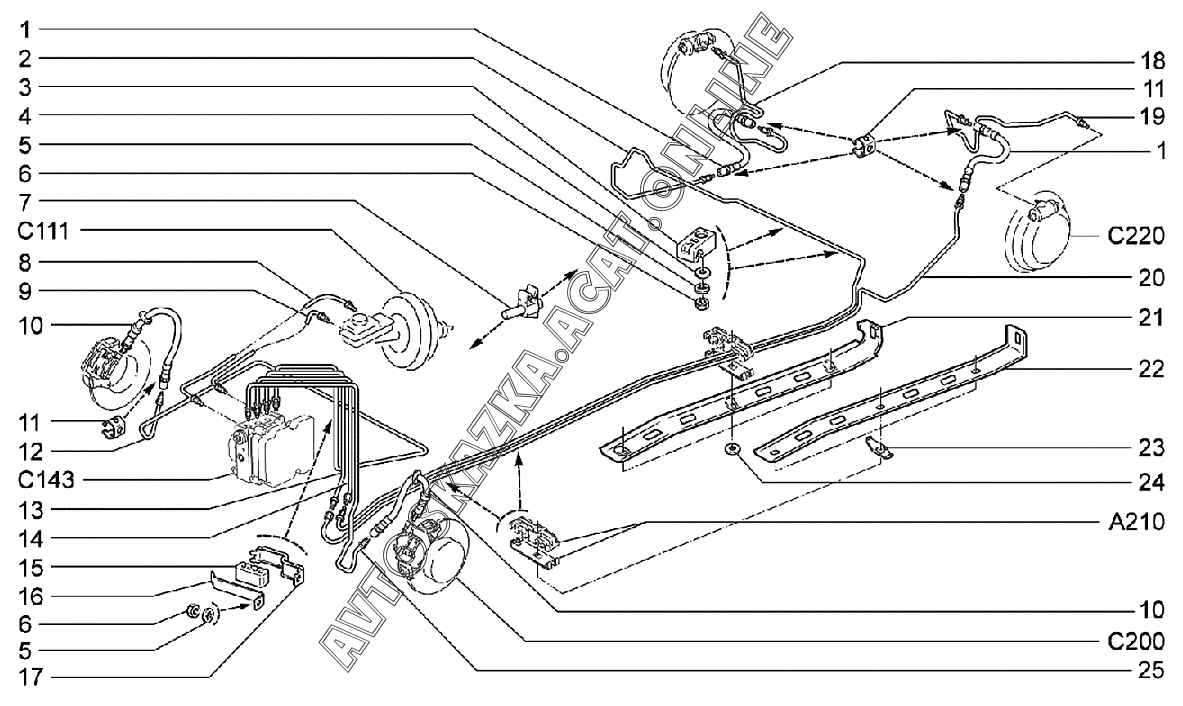 1
2
3
4
5
6
7
C111
8
9
10
11
12
C143
13
14
15
16
6
5
17

18
11
19
1
C220
20
21
22
23
24
A210
10
C200
25

AVTOSKAZKA.ACAT.ONLINE