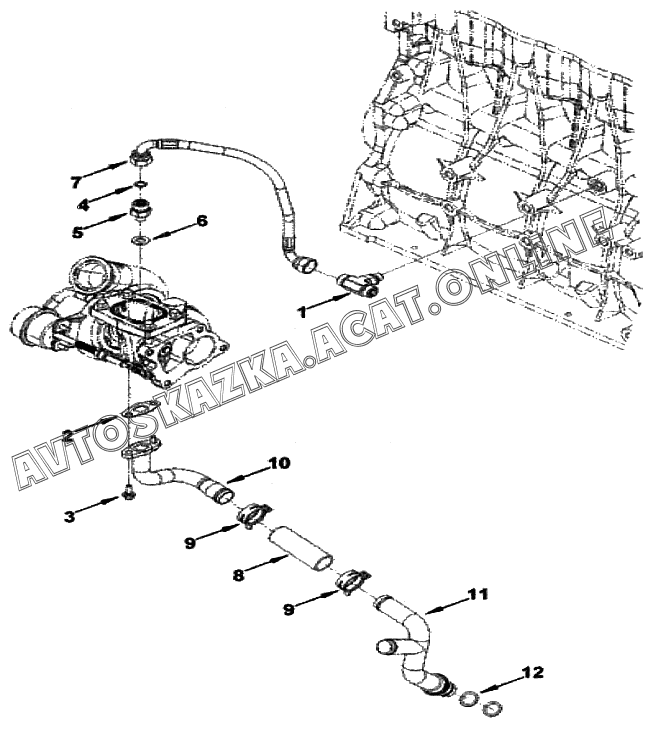 7
4
5
6
1
2
10
3
9
8
9
11
12
AVTOSKAZKA.ACAT.ONLINE