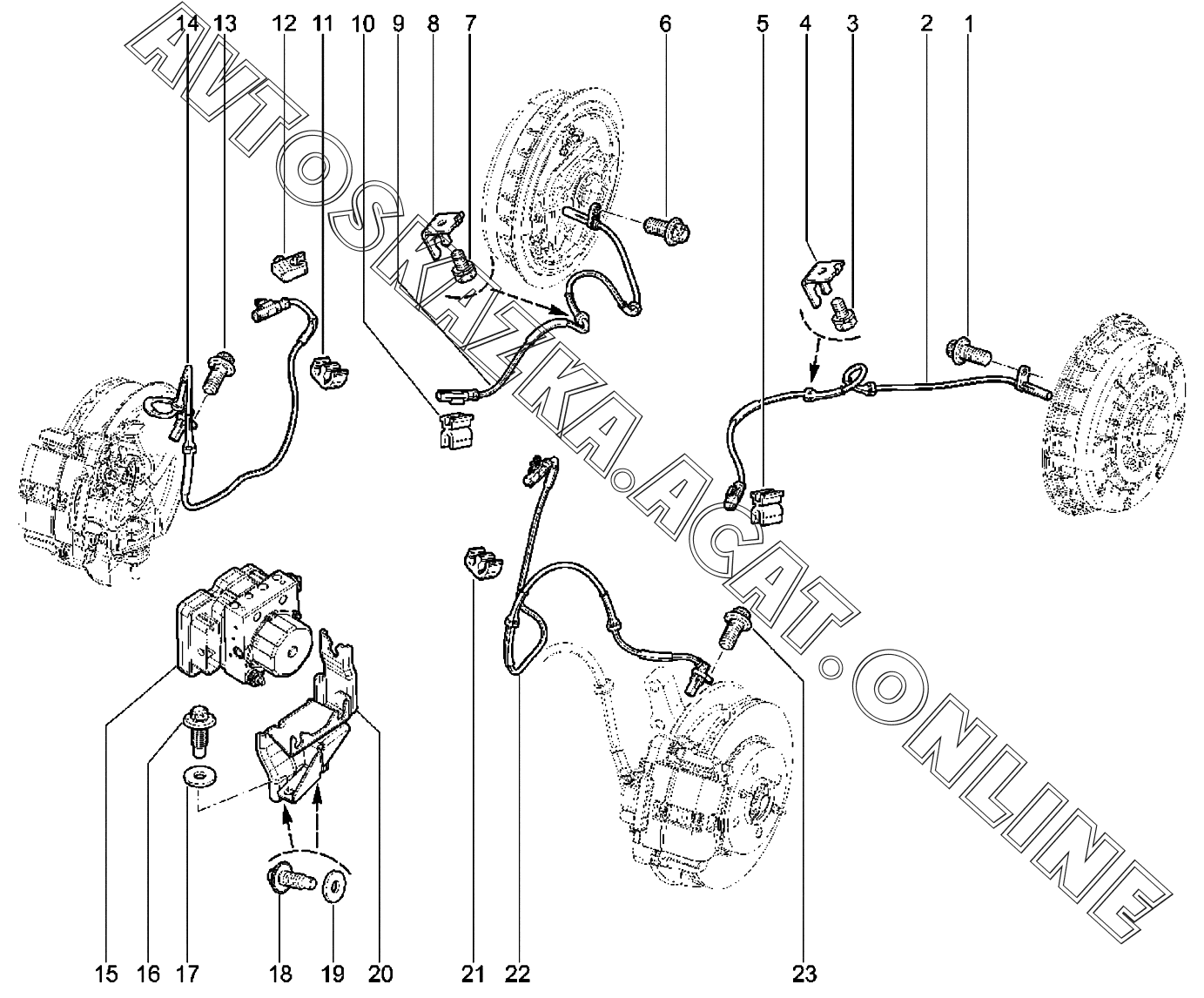 14 13 12 11 10 9 8 7 6 5 4 3 2 1

AVTOSKAZKA.ACAT.ONLINE

15 16 17 18 19 20 21 22 23