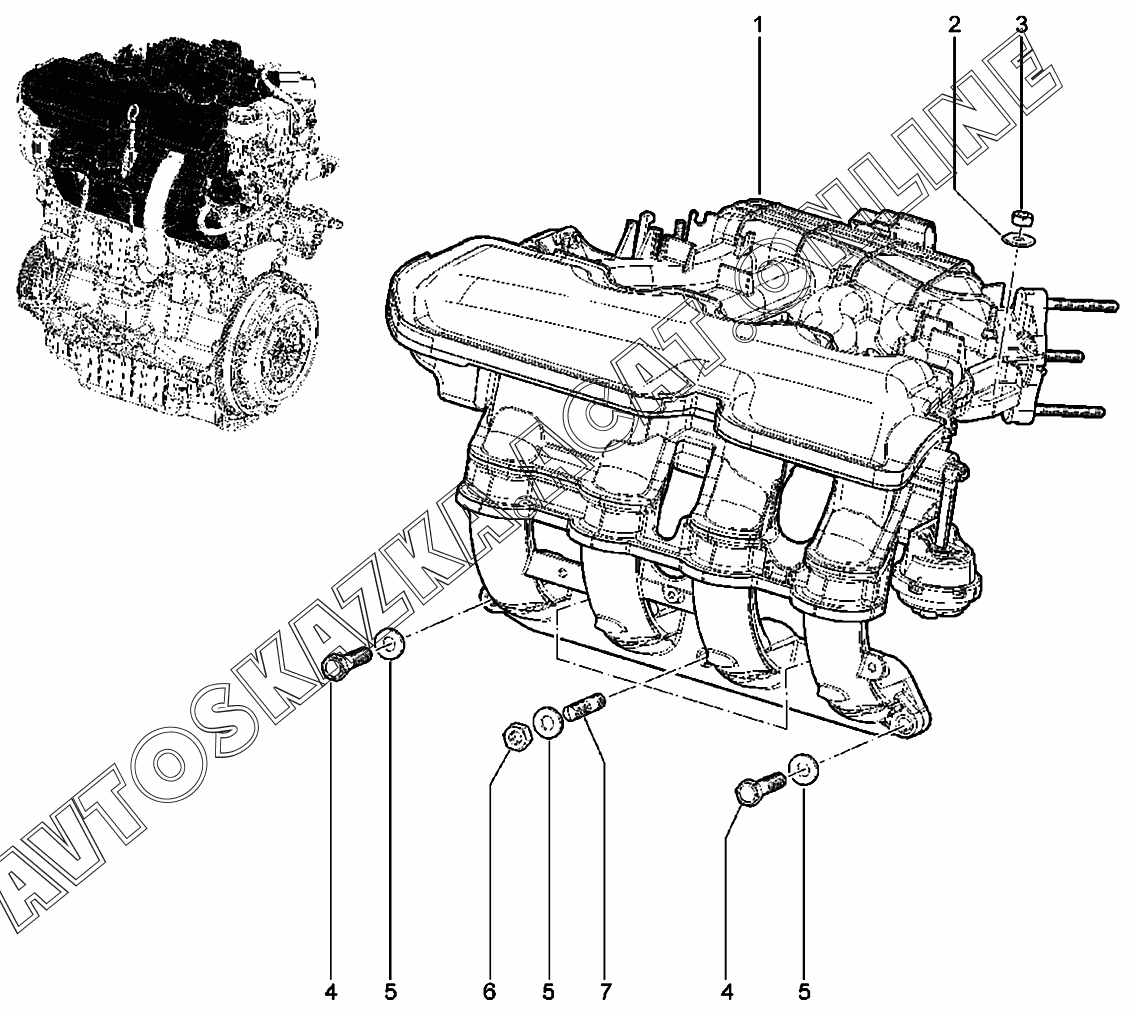 1 2 3

AVTOSKAZKA-CAT.ONLINE

4 5 6 5 7 4 5