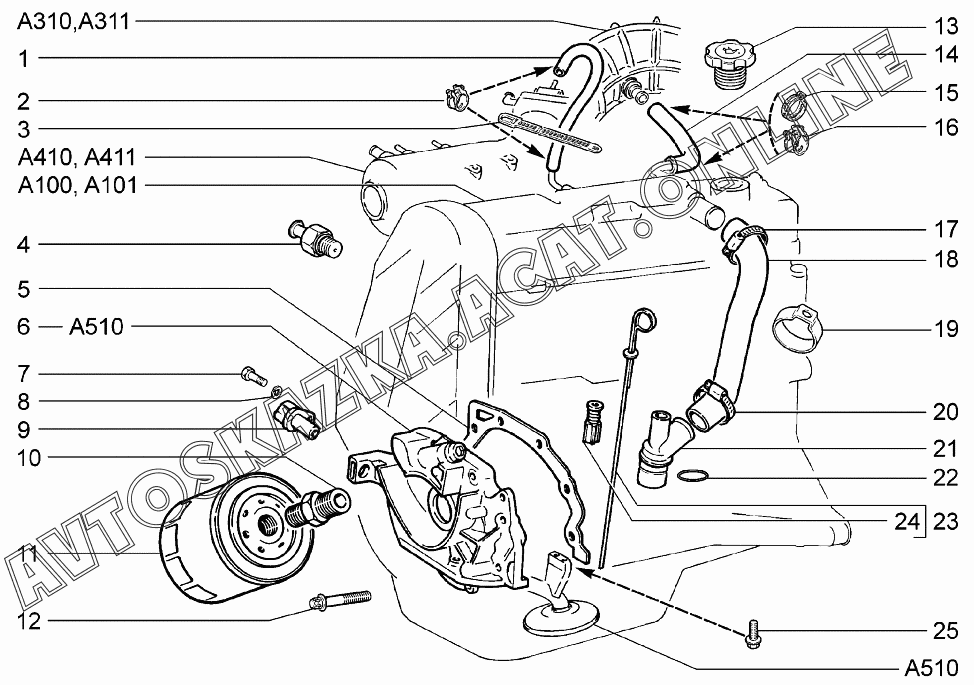 A310,A311
1
2
3
A410, A411
A100, A101
4
5
6 — A510
7
8
9
10
11
12
13
14
15
16
17
18
19
20
21
22
24
23
25
A510
AVTOSKAZKA.ACAT.ONLINE