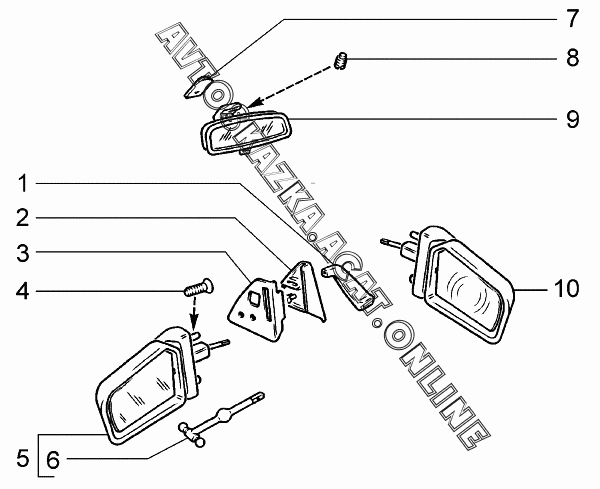 7
8
9
1
2
3
4
10
5
6
AVTOVAZKA.ACAT.ONLINE