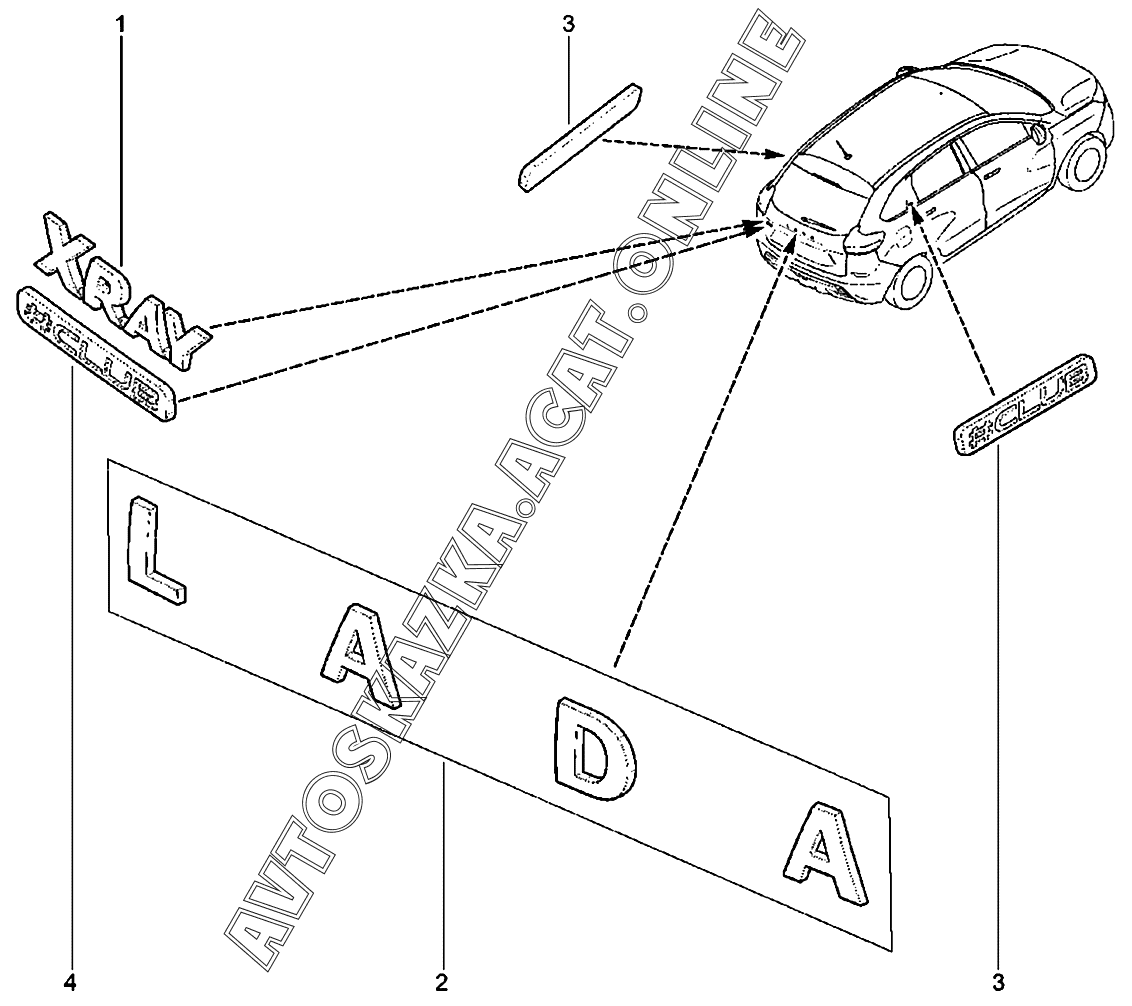 1
3
XRAY
#CLUB
#CLUB
L
A
D
A
AVTOSKAZKA.ACAT.ONLINE
4
2
3