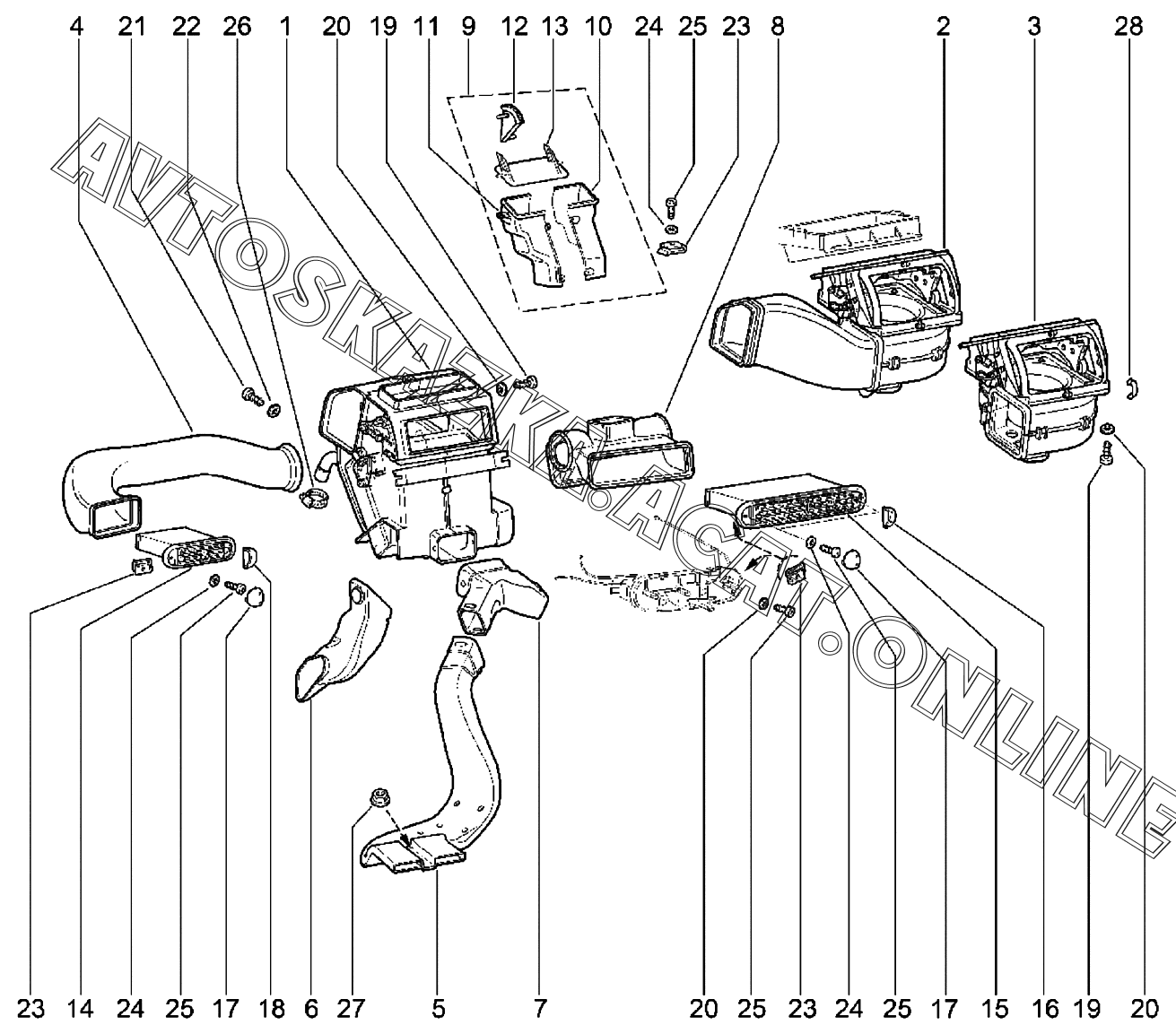 4 21 22 26 1 20 19 11 9 12 13 10 24 25 23 8 2 3 28

AVTOSKAZKA.ACAT.ONLINE

23 14 24 25 17 18 6 27 5 7 20 25 23 24 25 17 15 16 19 20