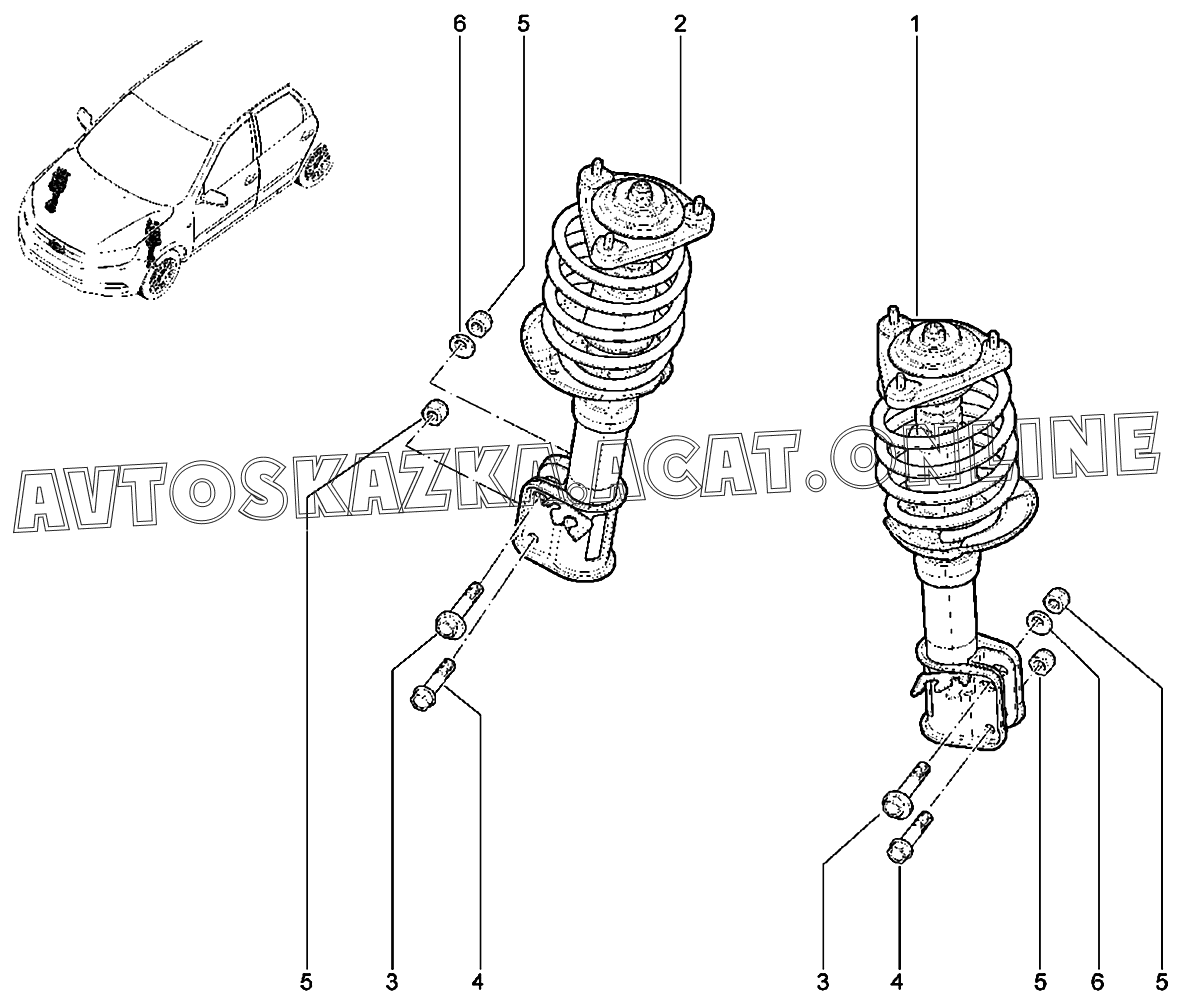 6 5 2 1

AVTOSKAZKA.ACAT.ONLINE

5 3 4 3 4 5 6 5