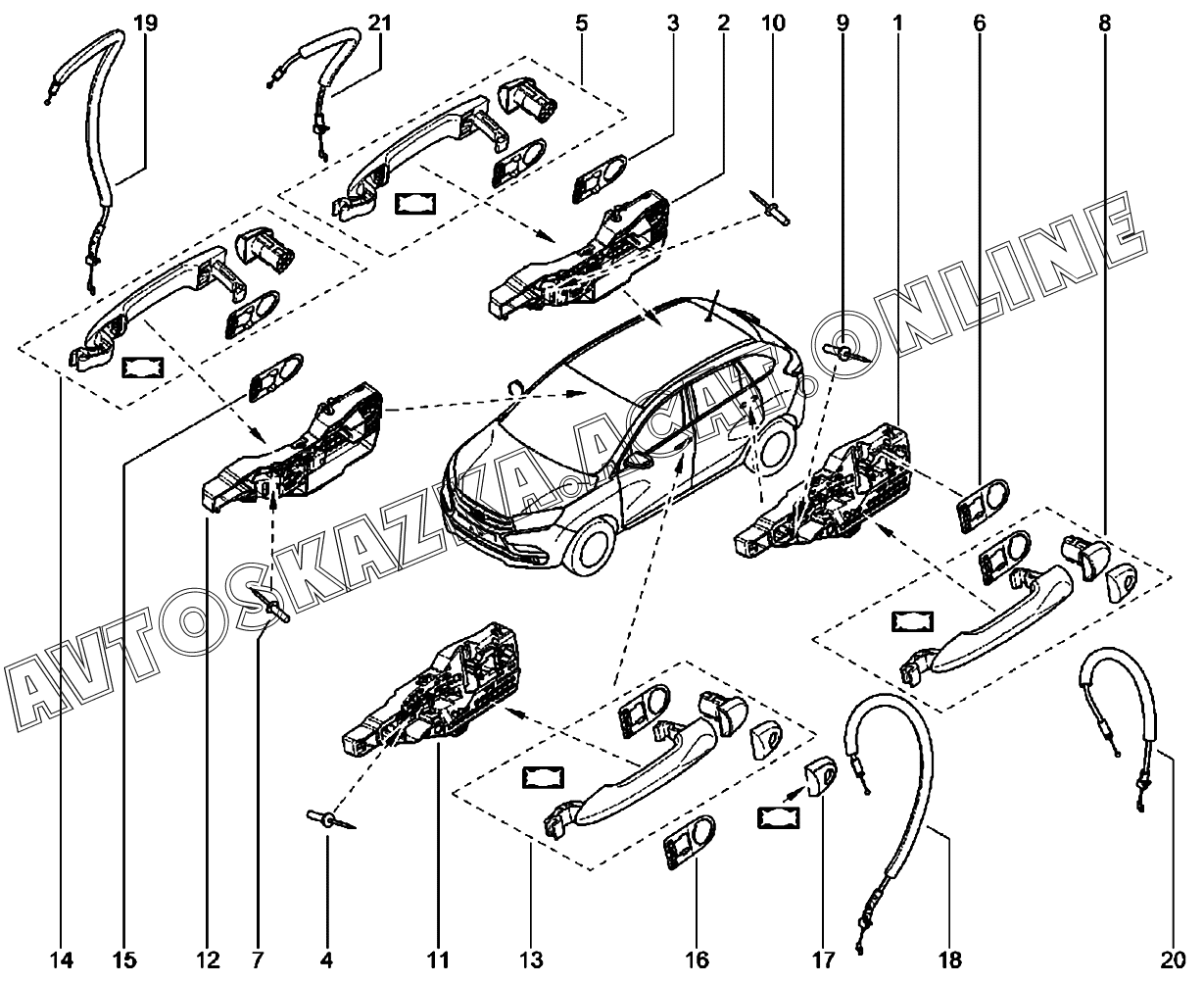 19
21
5
3
2
10
9
1
6
8
AVTOSKAZKA.ACAT.ONLINE
14
15
12
7
4
11
13
16
17
18
20