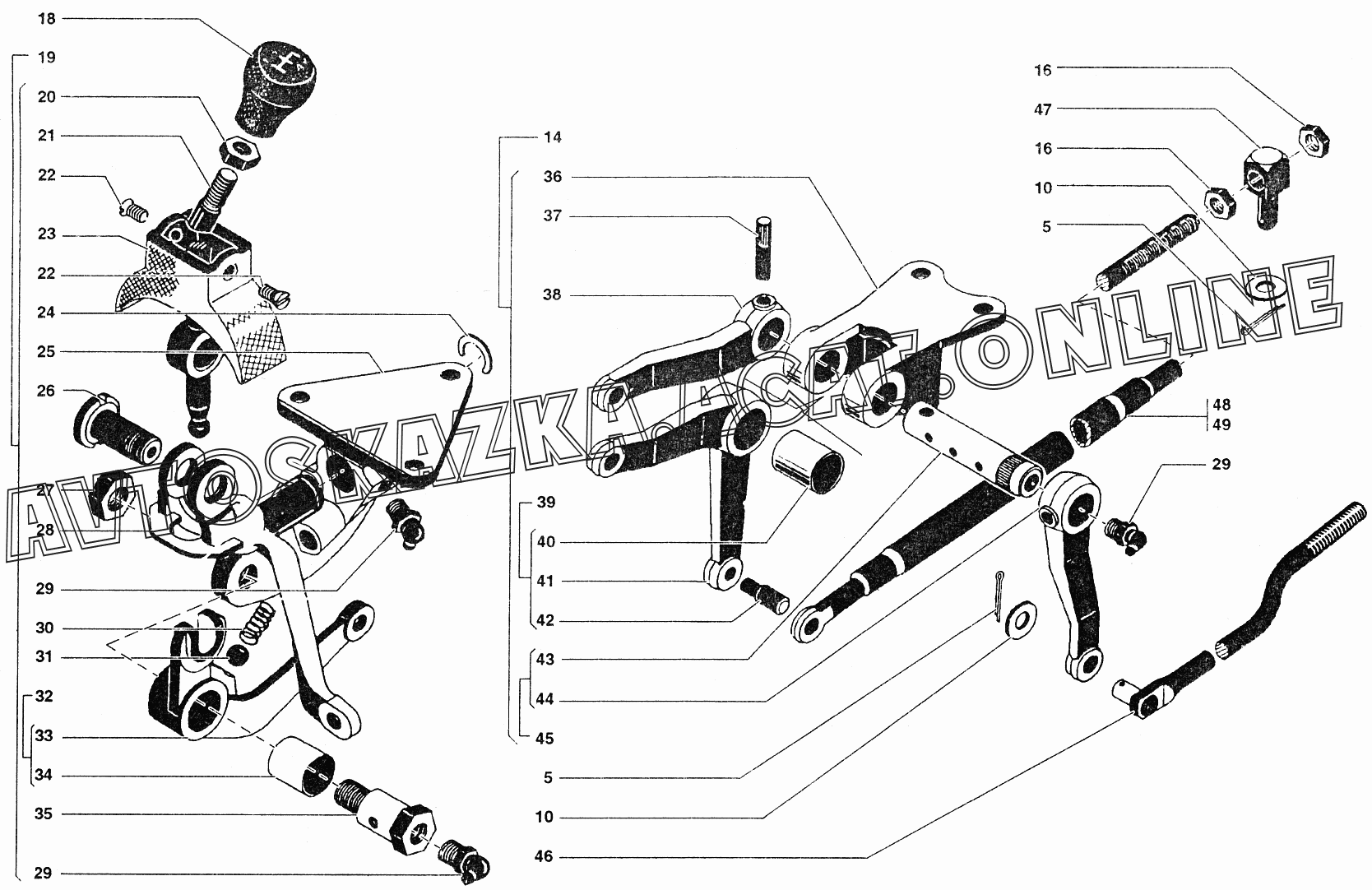 18
19
20
21
22
23
22
24
25
26
27
28
29
30
31
32
33
34
35
29
14
36
37
38
39
40
41
42
43
44
45
5
10
46
16
47
16
10
5
48
49
29
AVTOSKAZKA.ACAT.ONLINE