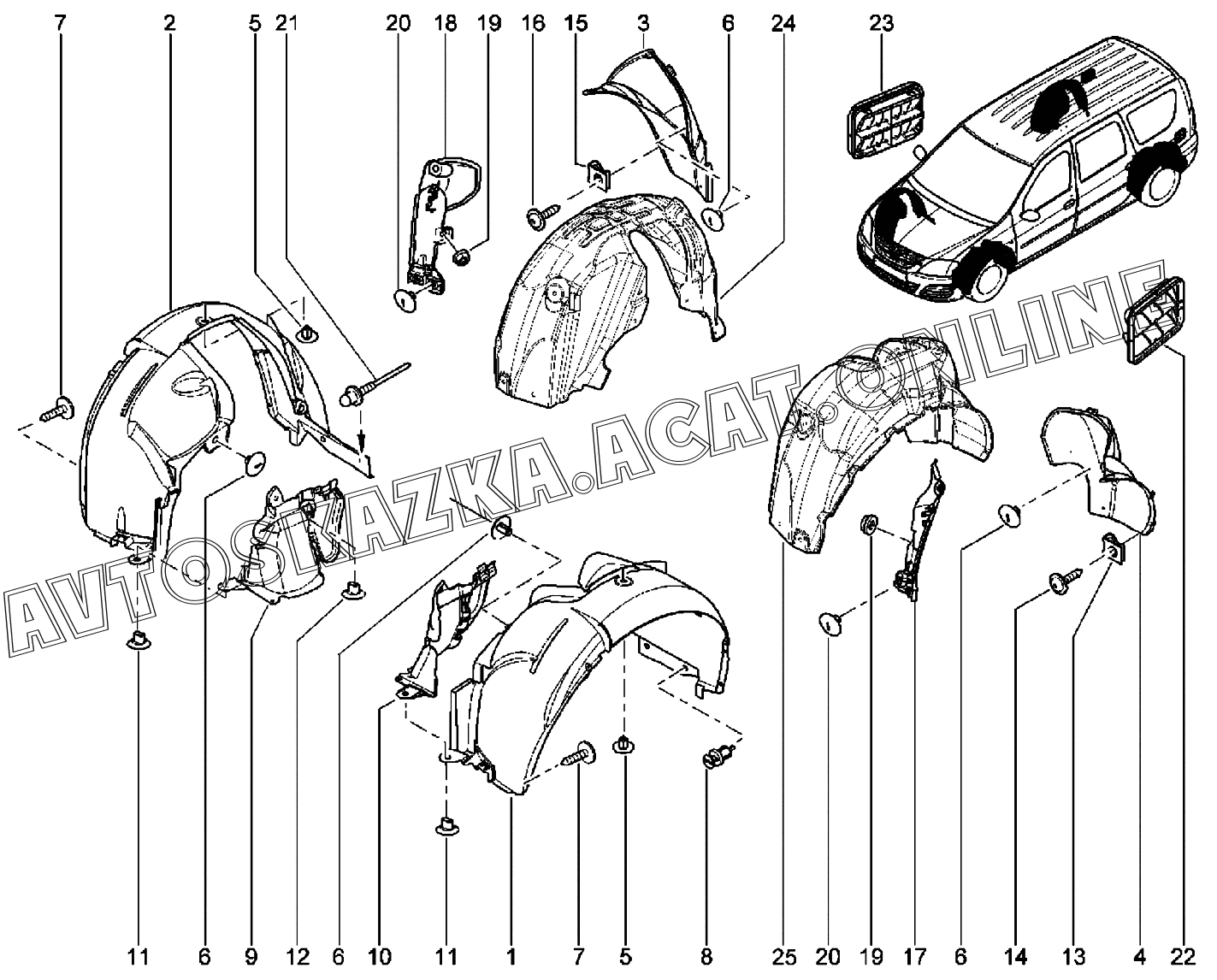 7 2 5 21 20 18 19 16 15 3 6 24 23

AVTOSKAZKA.ACAT.ONLINE

11 6 9 12 6 10 11 1 7 5 8 25 20 19 17 6 14 13 4 22