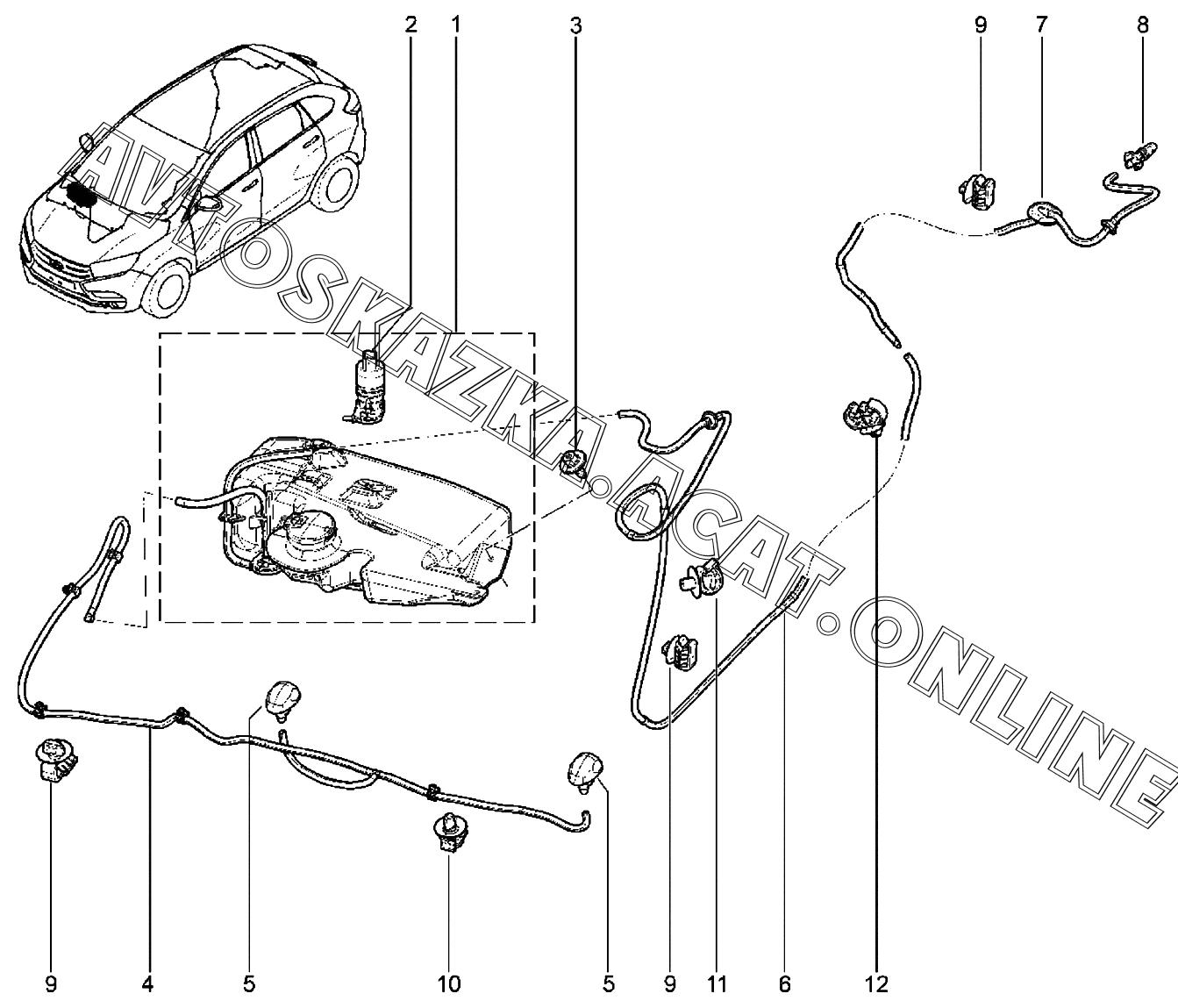 2 1 3 9 7 8

AVTOSKAZKA.ACAT.ONLINE

9 4 5 10 5 9 11 6 12