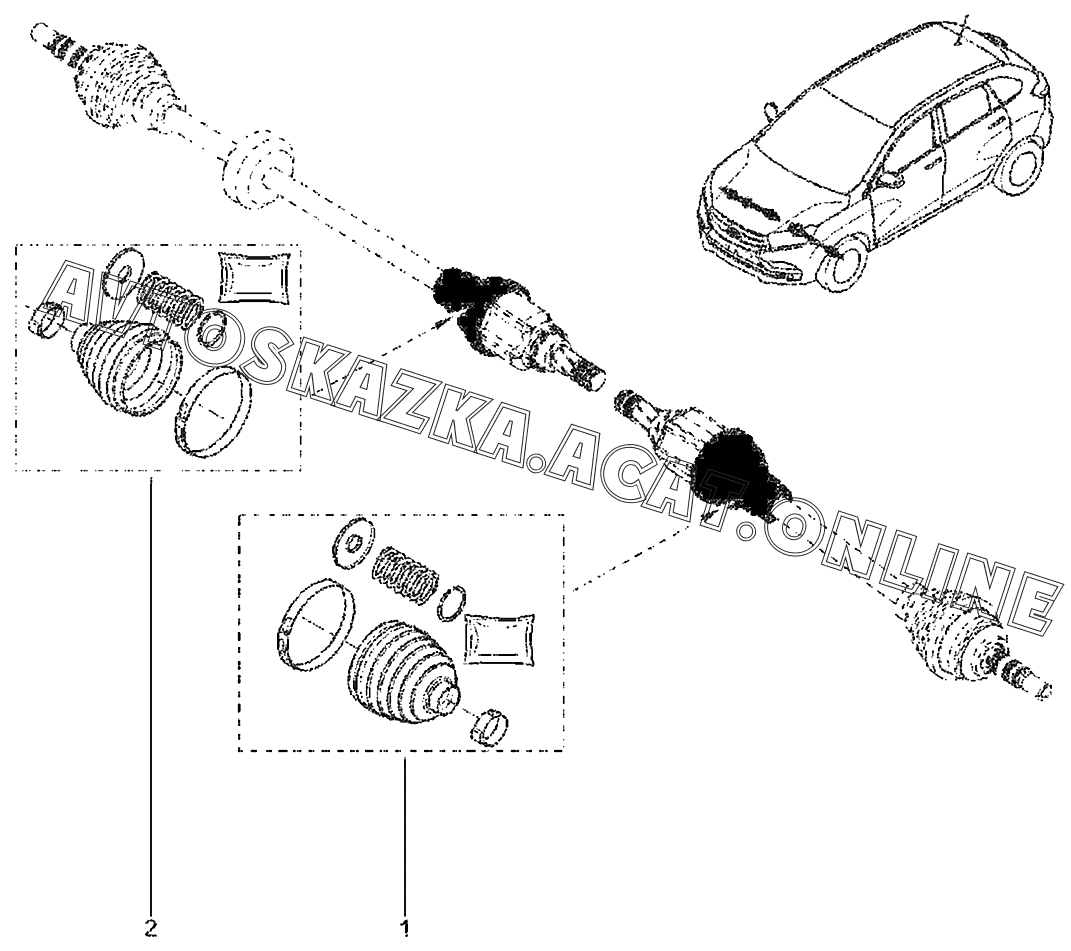 AVTOSKAZKA.ACAT.ONLINE

2

1