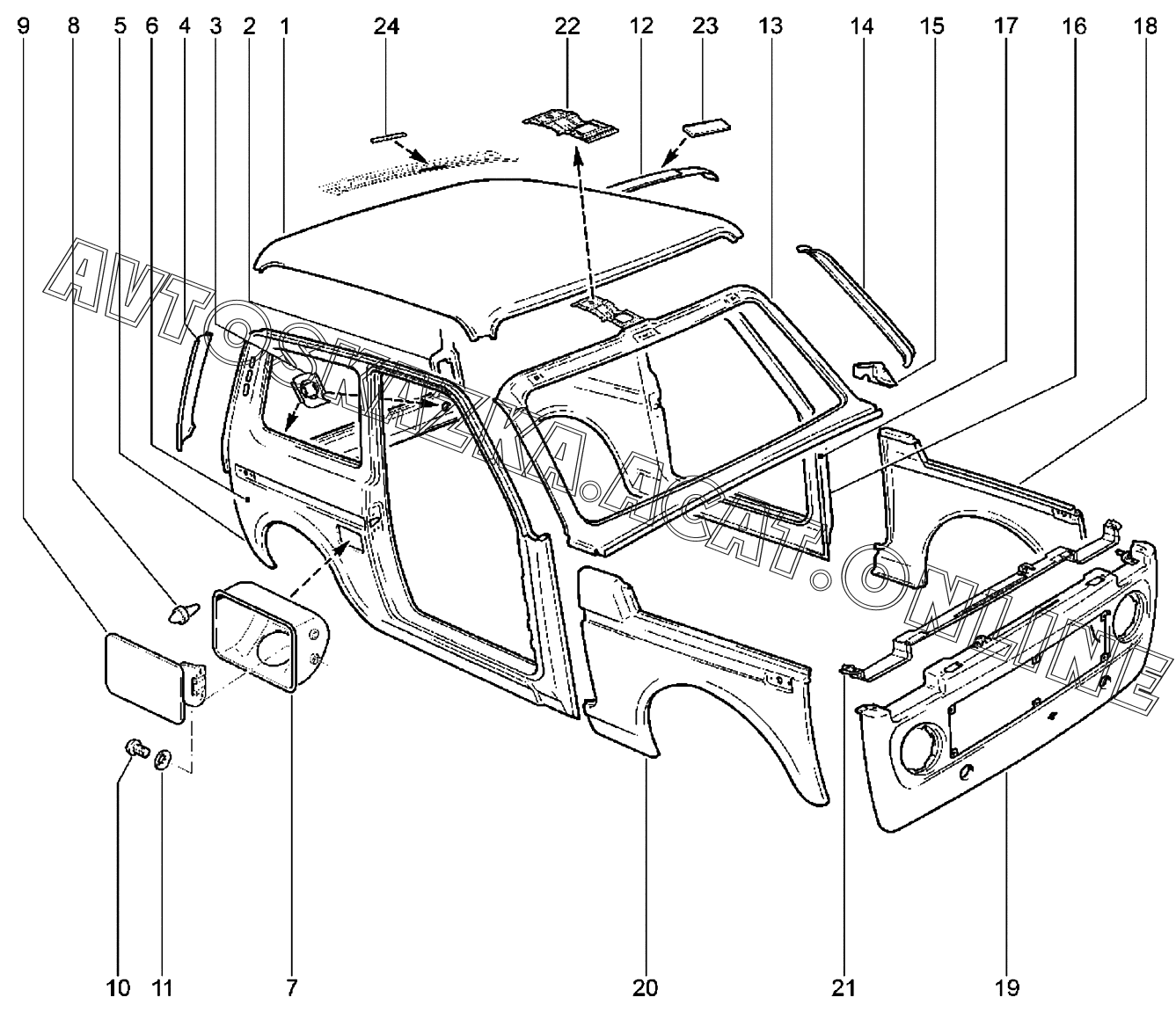 9 8 5 6 4 3 2 1 24 22 12 23 13 14 15 17 16 18

AVTOSTELKA.ACAT.ONLINE

10 11 7 20 21 19