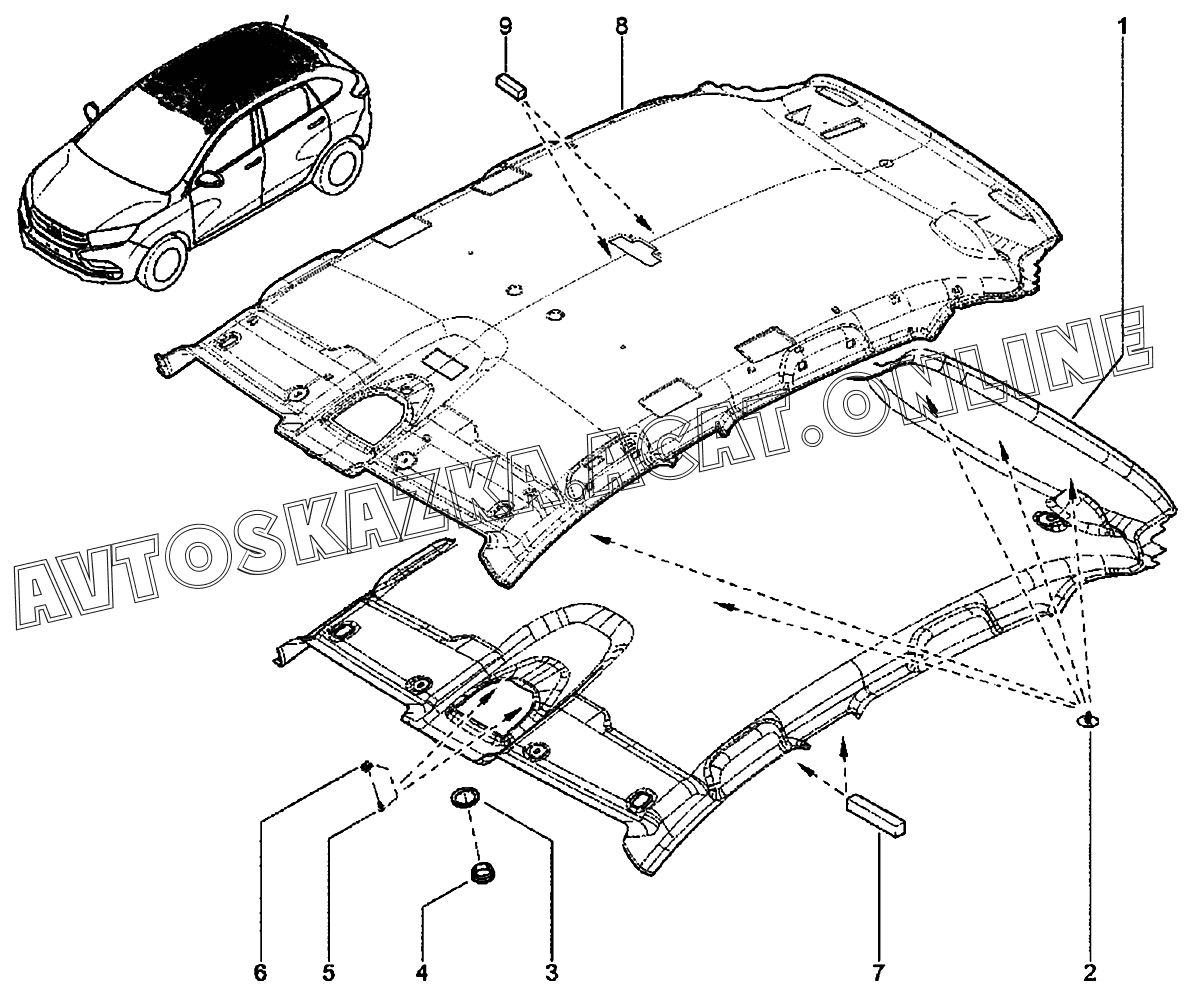 9
8
1
AVTOSKAZKA.ACAT.ONLINE
6
5
4
3
7
2