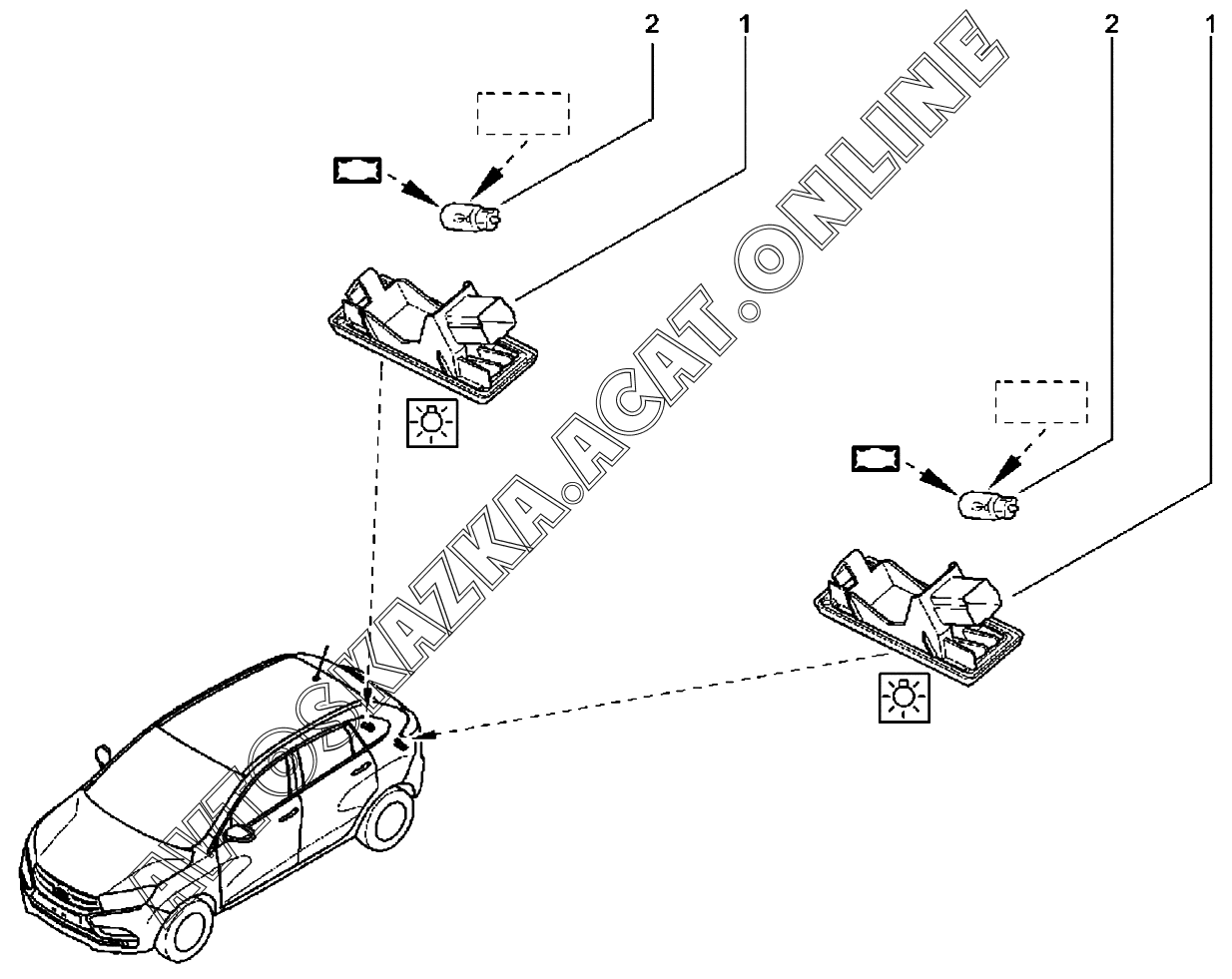 2
1
2
1
AVTOSKAZKA.ACAT.ONLINE