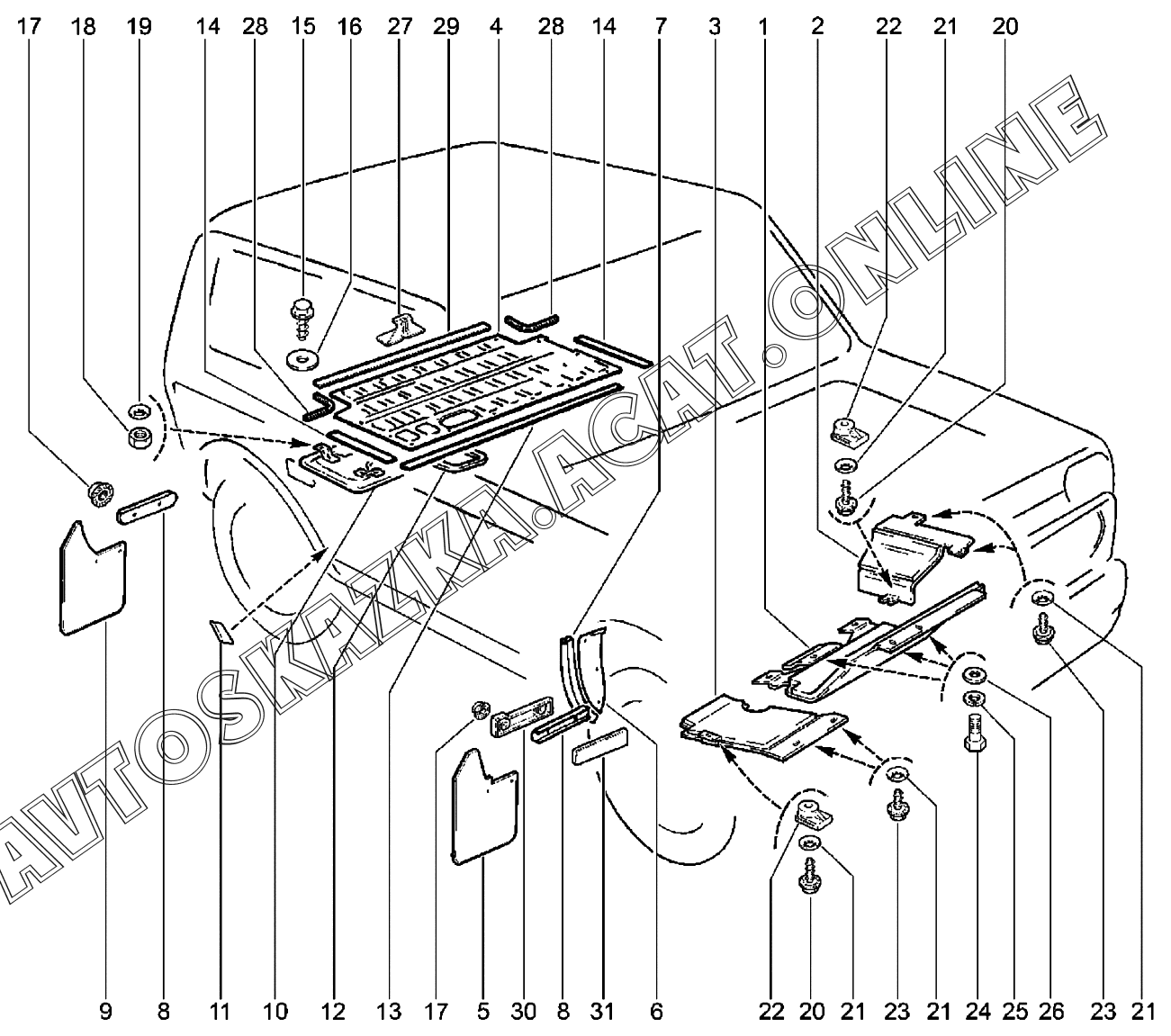 17 18 19 14 28 15 16 27 29 4 28 14 7 3 1 2 22 21 20

AVTOSKAZKA.ACAT.ONLINE

9 8 11 10 12 13 17 5 30 8 31 6 22 20 21 23 21 24 25 26 23 21