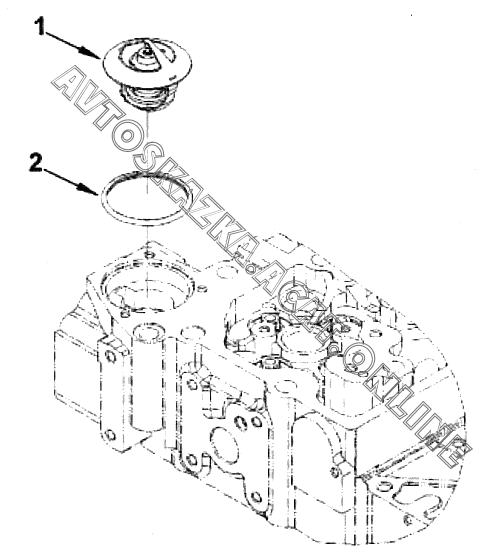 1

2

AVTOSKAZKA.ACAT.ONLINE