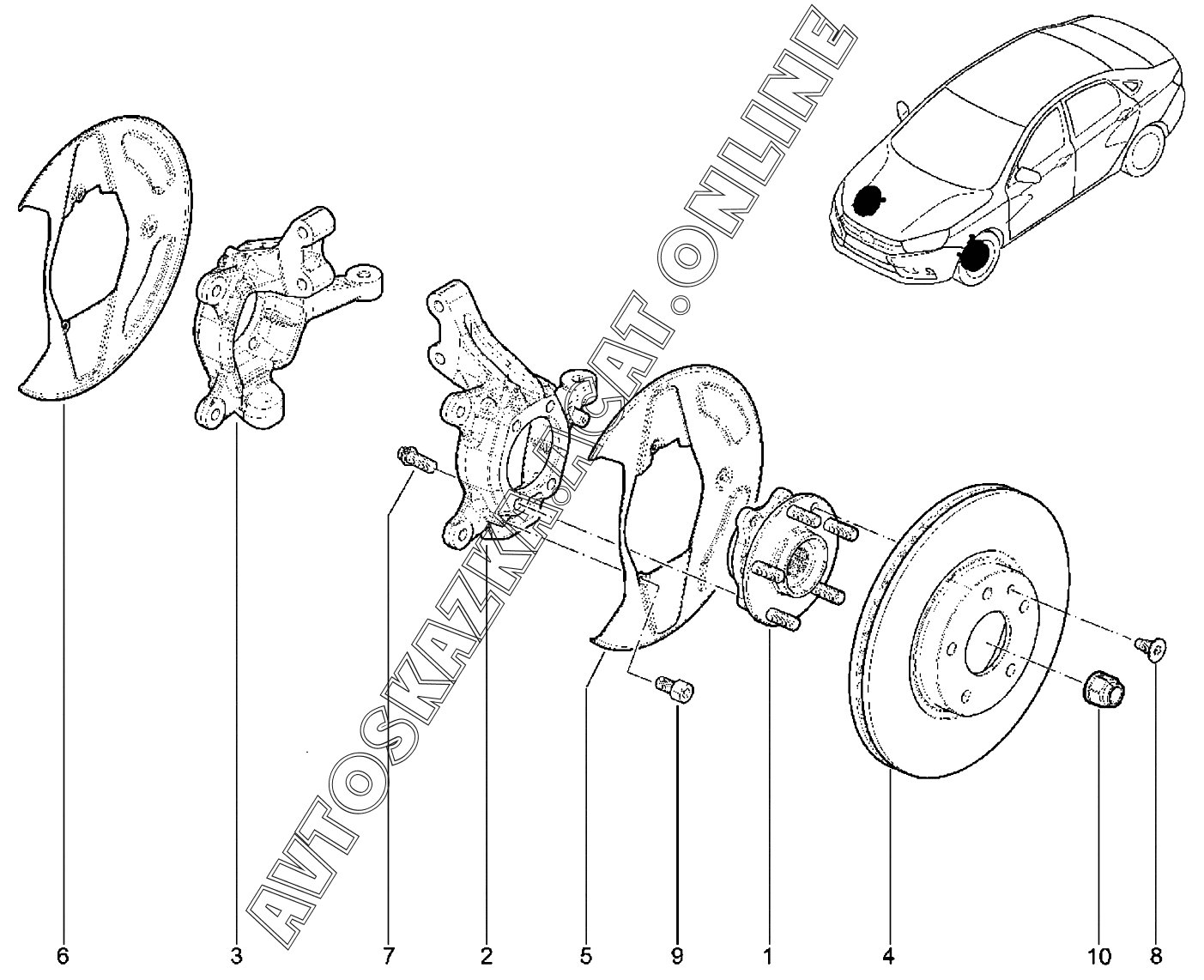 AVTOSKAZKA.CAT.ONLINE

6 3 7 2 5 9 1 4 10 8