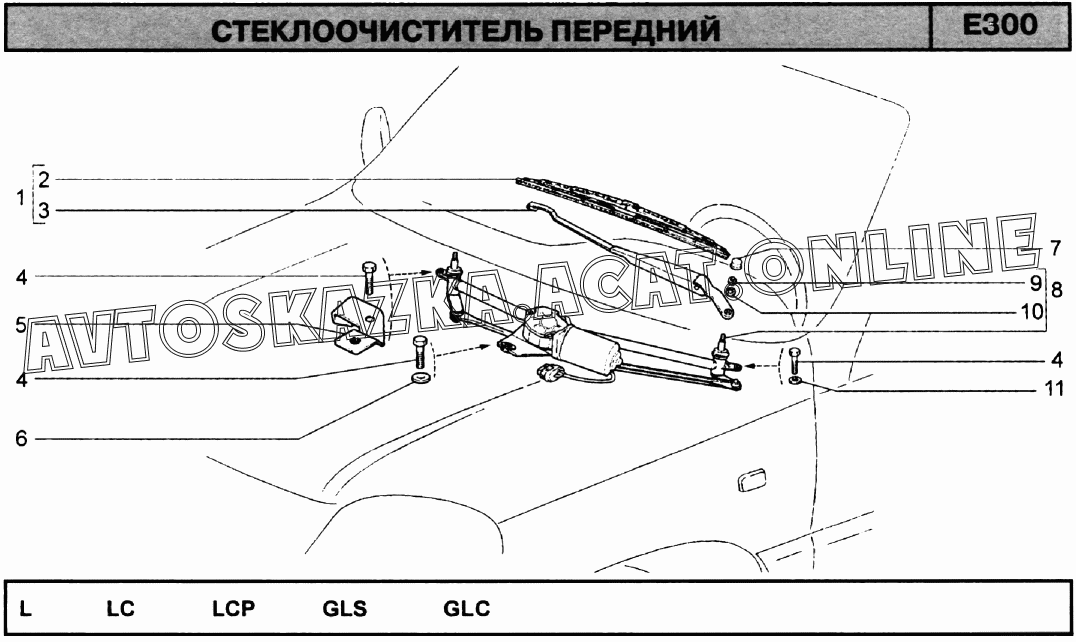 СТЕКЛООЧИСТИТЕЛЬ ПЕРЕДНИЙ

E300

1
2
3
4
5
4
6
7
9
8
10
4
11

AVTOSKAZKA.ACAT.ONLINE

L LC LCP GLS GLC