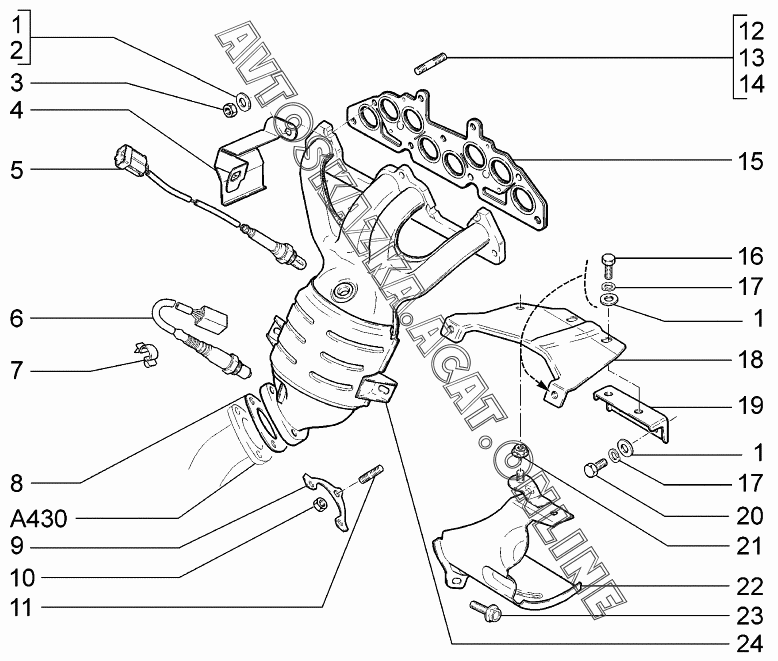 1
2
3
4
5
6
7
8
A430
9
10
11
12
13
14
15
16
17
1
18
19
1
17
20
21
22
23
24
AVTOSKAZKA.ACAT.ONLINE