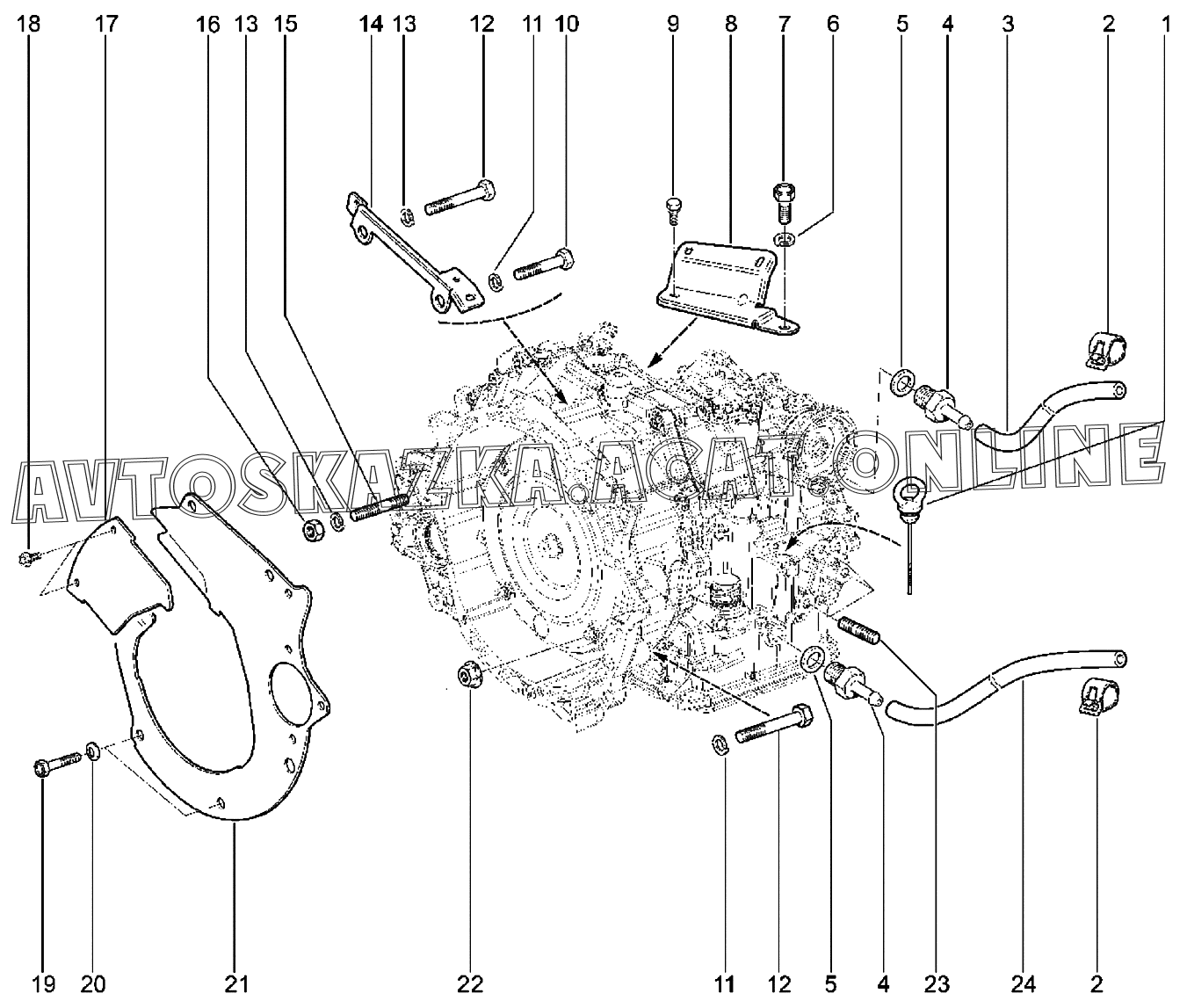 18 17 16 13 15 14 13 12 11 10 9 8 7 6 5 4 3 2 1

AVTOSKAZKA.ACAT.ONLINE

19 20 21 22 11 12 5 4 23 24 2