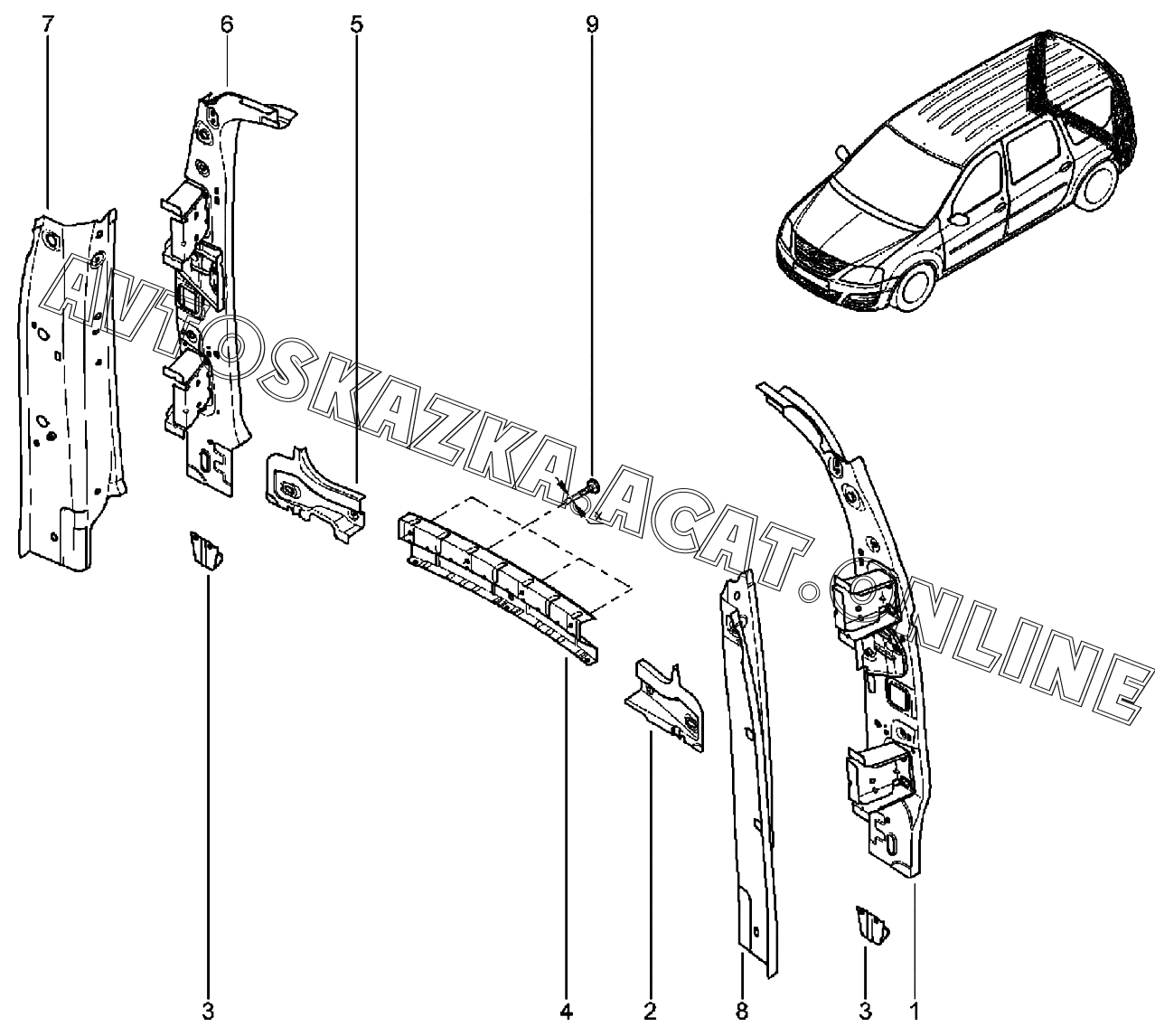 7 6 5 9

AVTOSKAZKA.ACAT.ONLINE

3 4 2 8 3 1