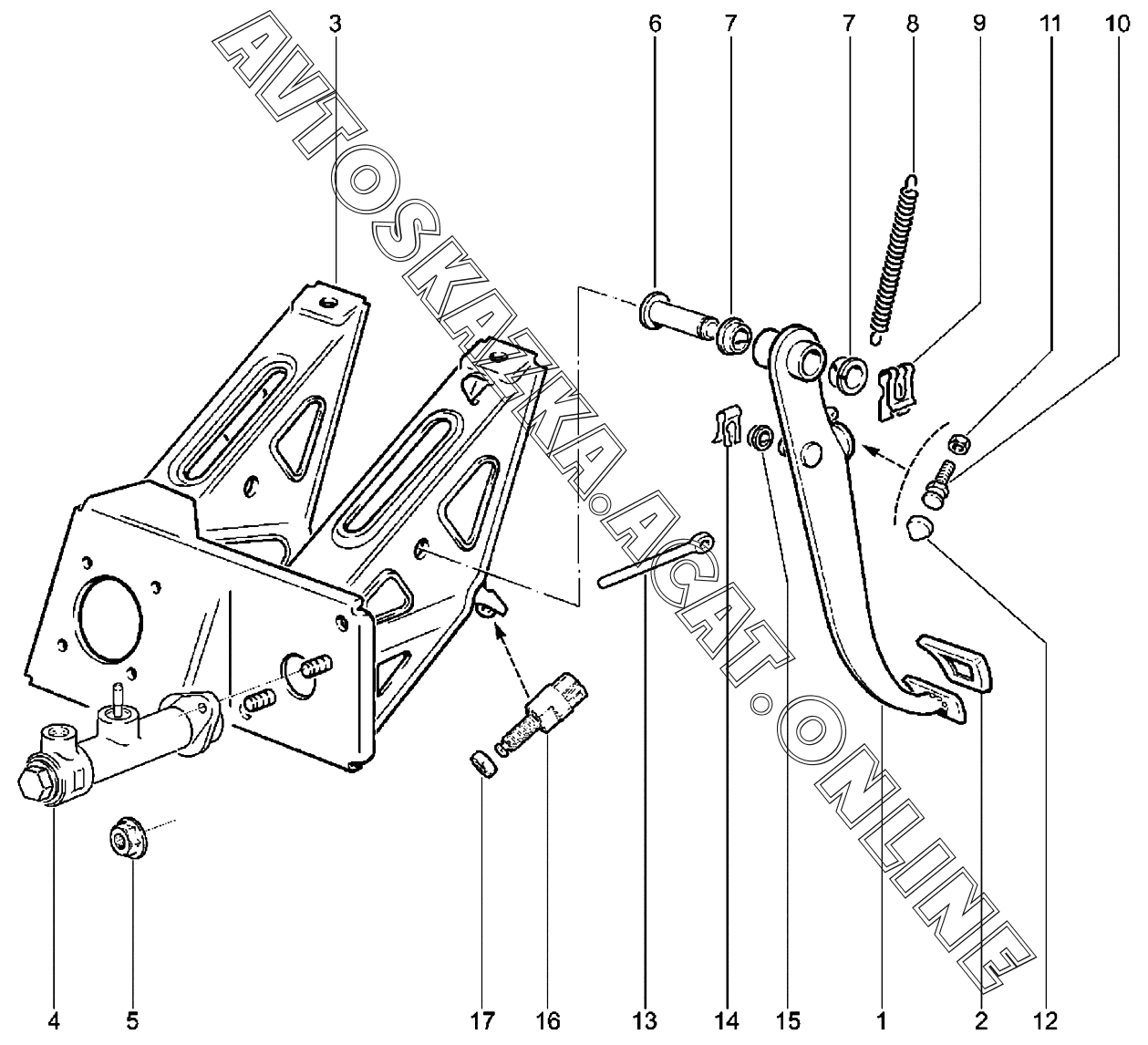 3
6
7
7
8
9
11
10
AVTOSKAZKA.ACAT.ONLINE
4
5
17
16
13
14
15
1
2
12