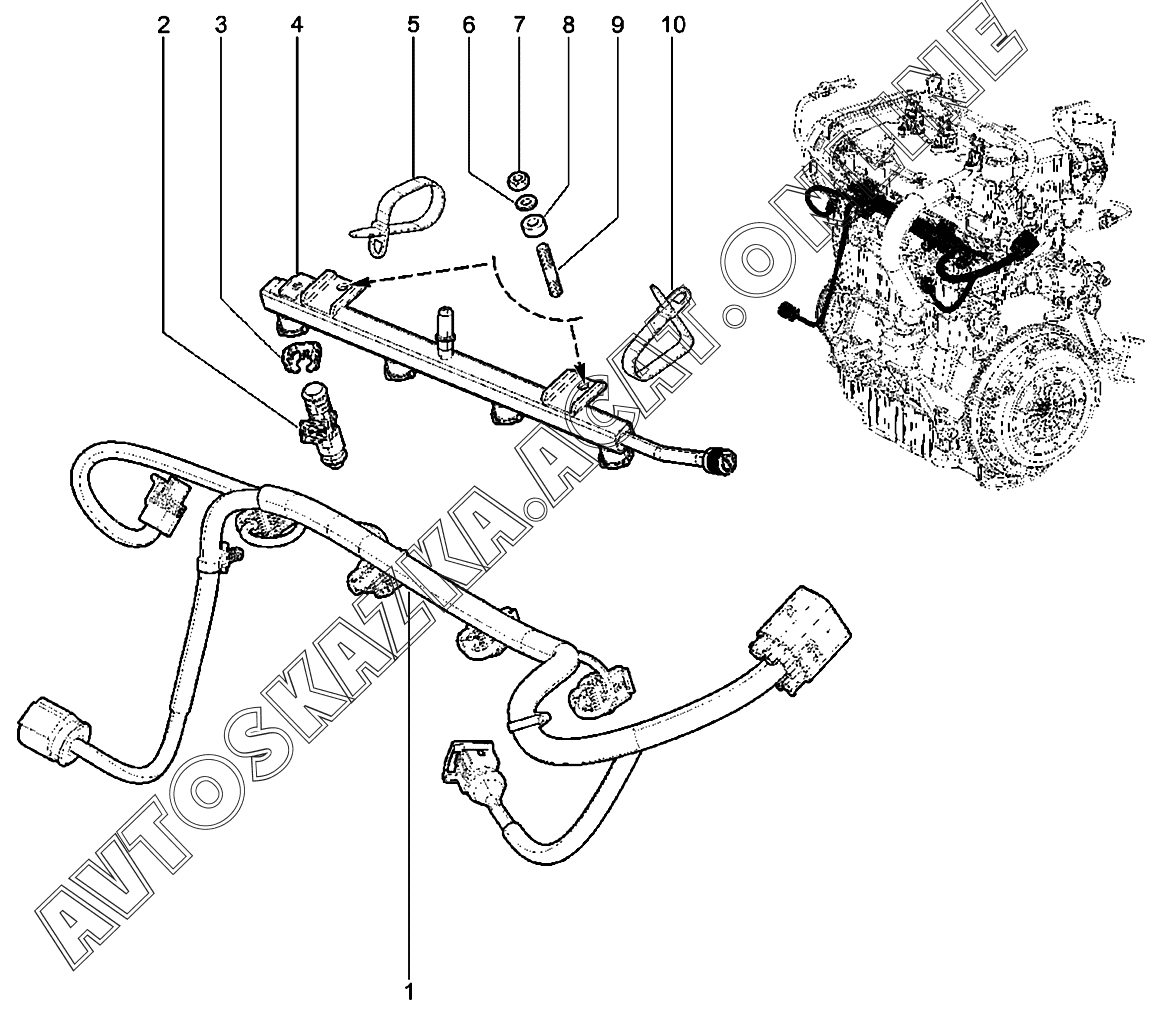 2 3 4 5 6 7 8 9 10

AVTOSKAZKA.ACAT.ONLINE

1