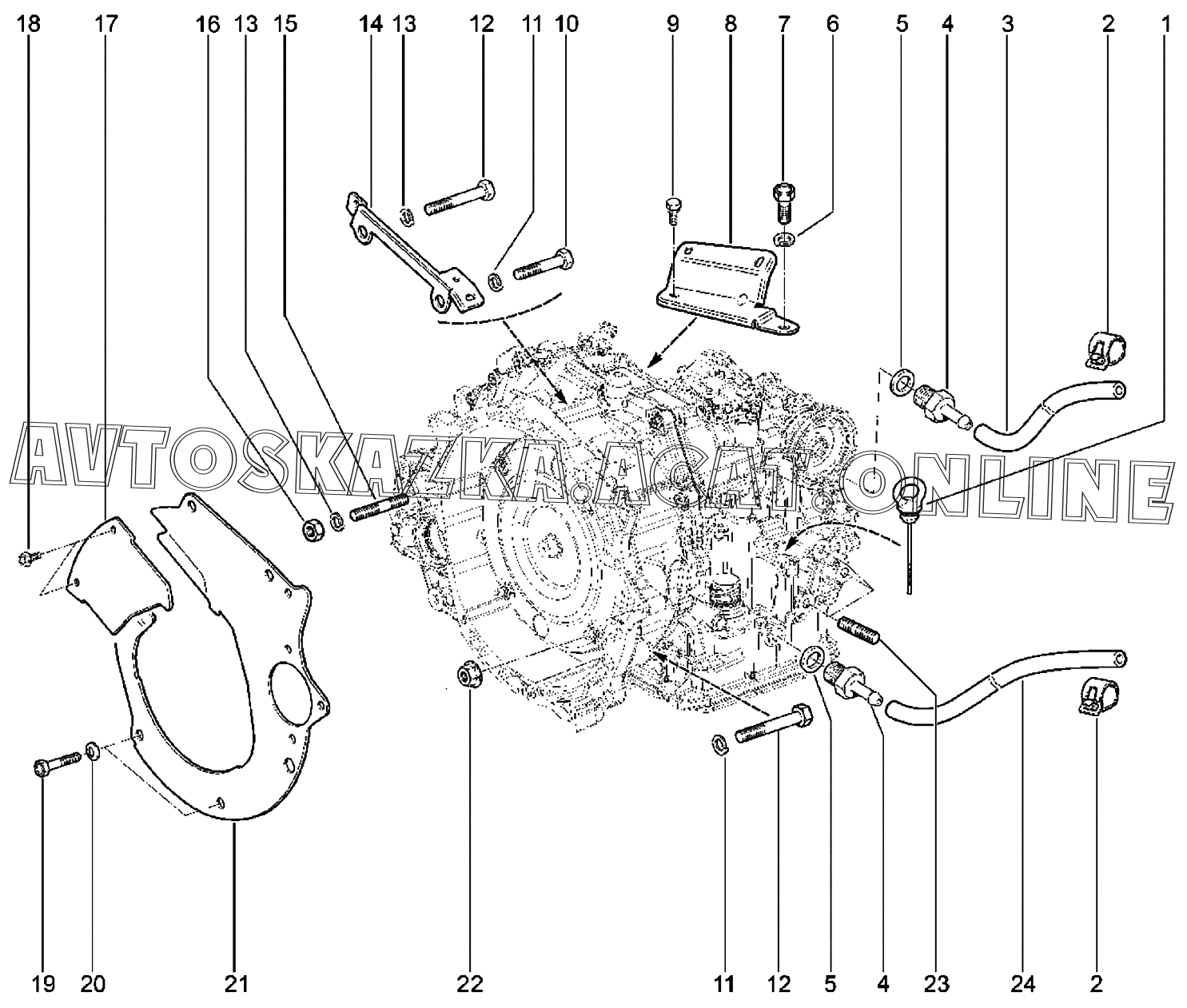 18 17 16 13 15 14 13 12 11 10 9 8 7 6 5 4 3 2 1

AVTOSKAZKA.ACAT.ONLINE

19 20 21 22 11 12 5 4 23 24 2