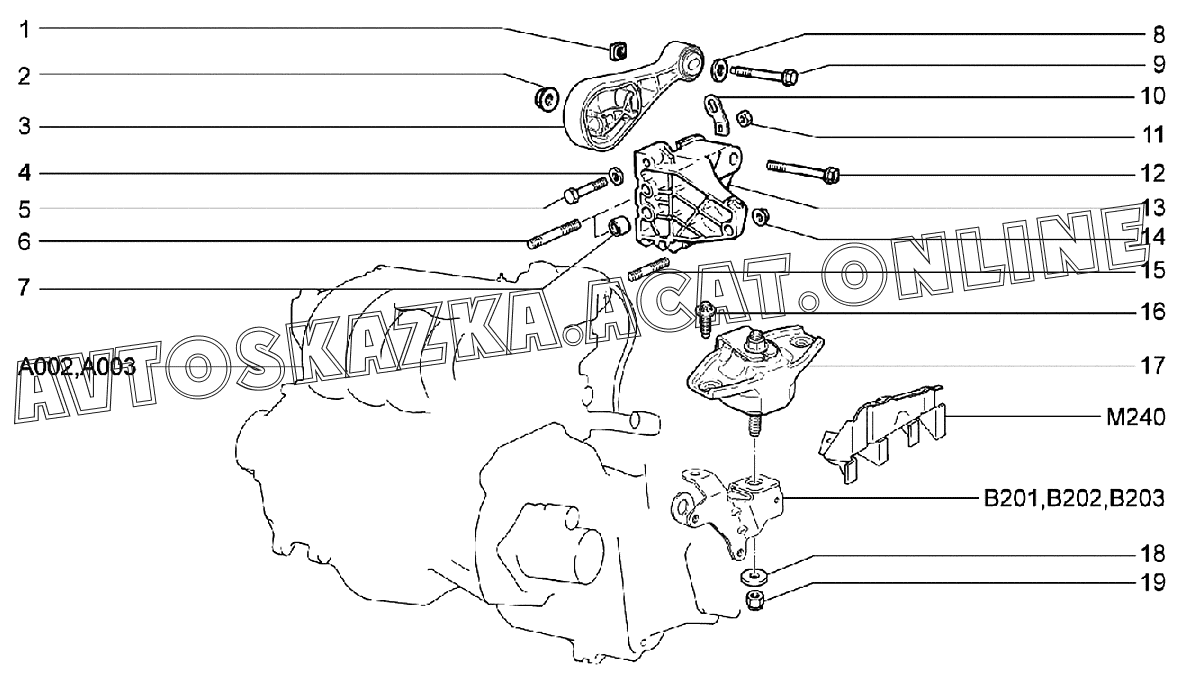 1
2
3
4
5
6
7
A002,A003
8
9
10
11
12
13
14
15
16
17
M240
B201,B202,B203
18
19
AVTOSKAZKA.ACAT.ONLINE