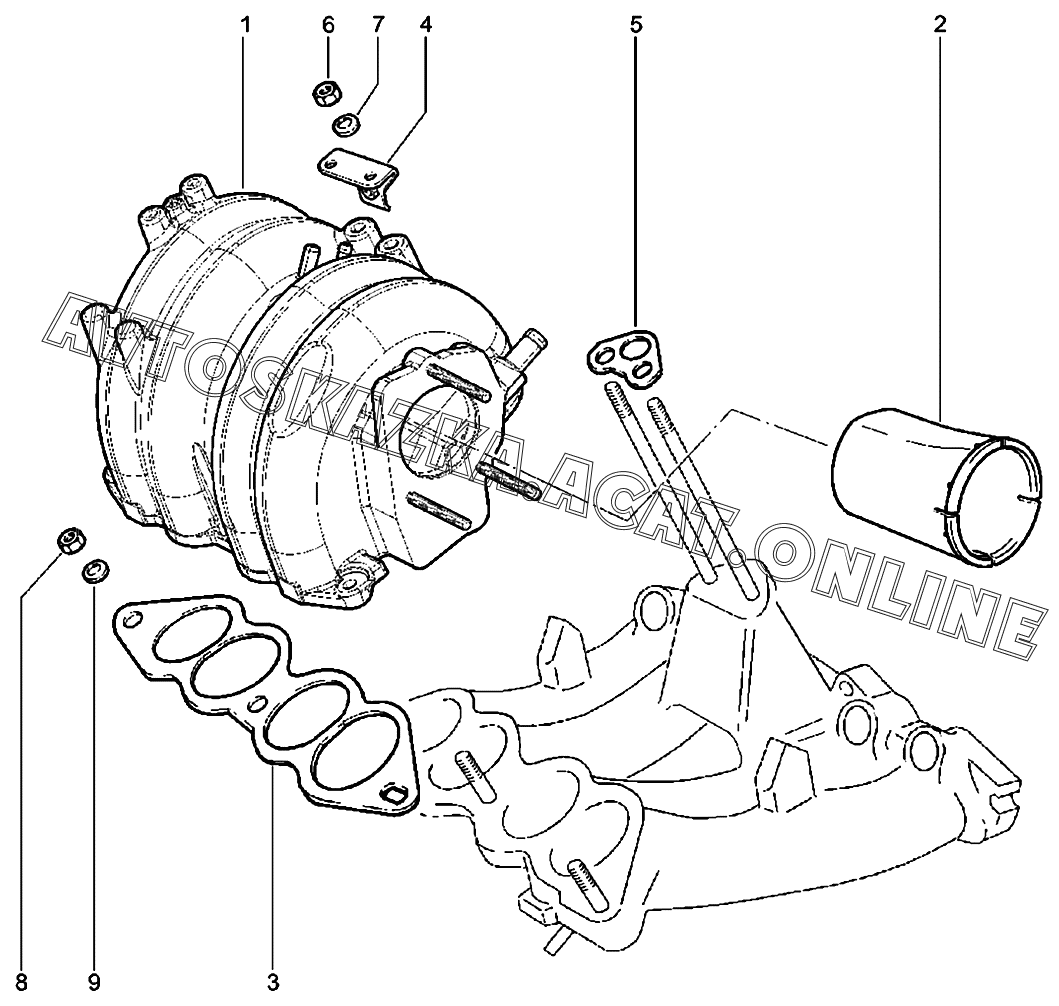 1
6
7
4
5
2
AVTOSKAZKA.ACAT.ONLINE
8
9
3