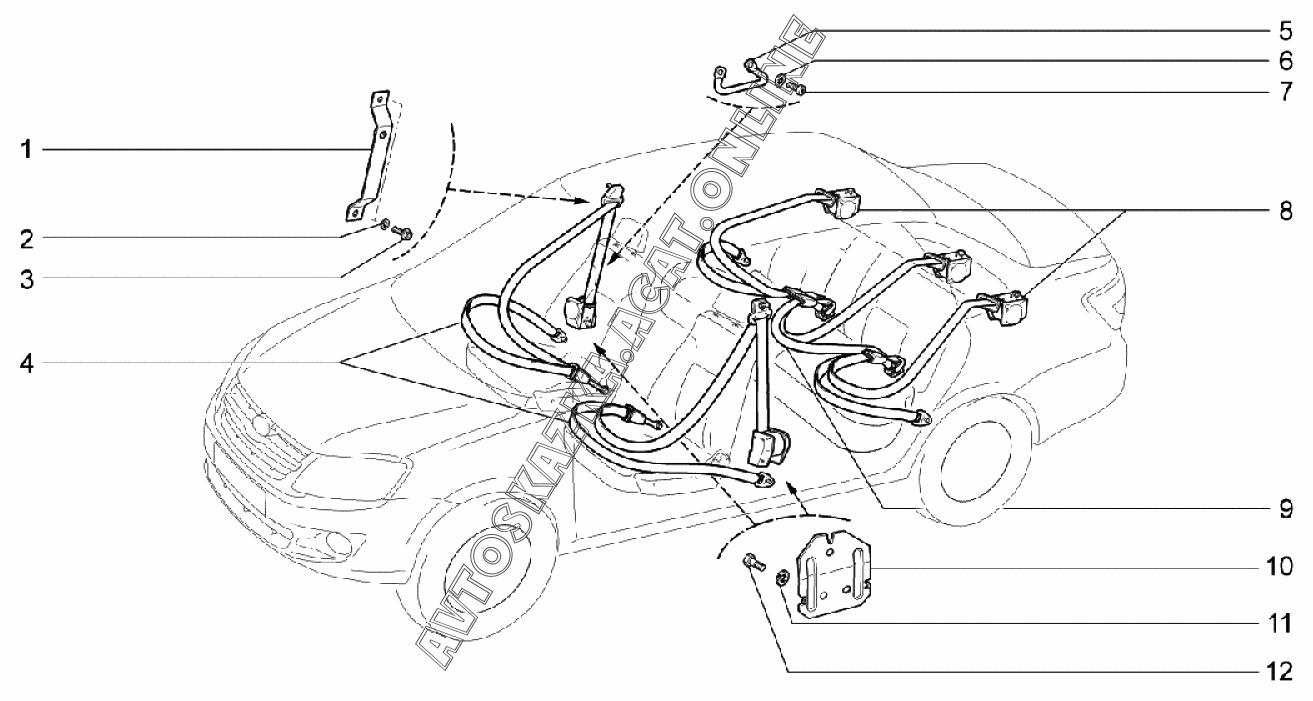 1
2
3
4
5
6
7
8
9
10
11
12
AVTOSKAZKA.ACAT.ONLINE