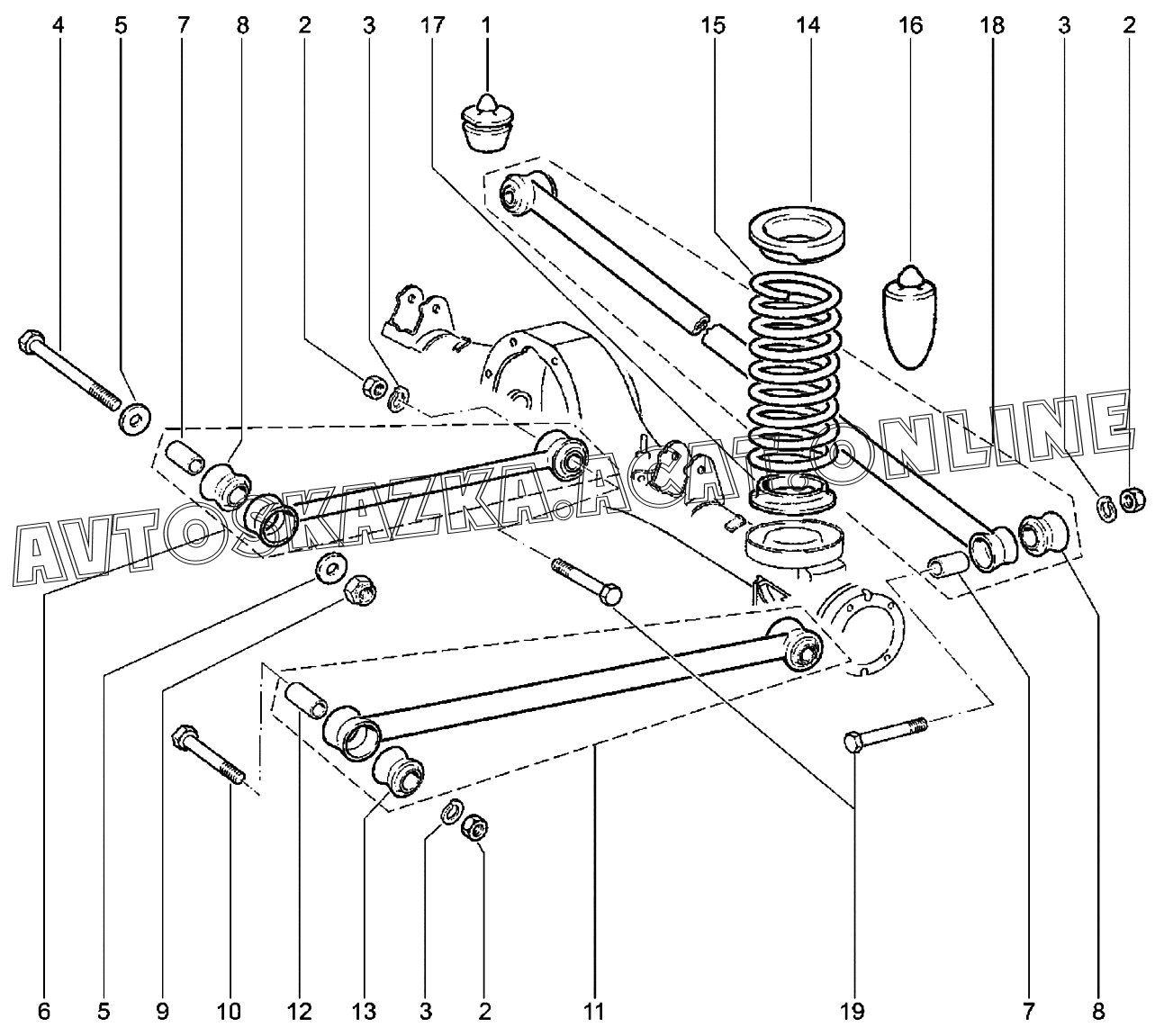 4 5 7 8 2 3 17 1 15 14 16 18 3 2

AVTOSKAZKA.ACAT.ONLINE

6 5 9 10 12 13 3 2 11 19 7 8