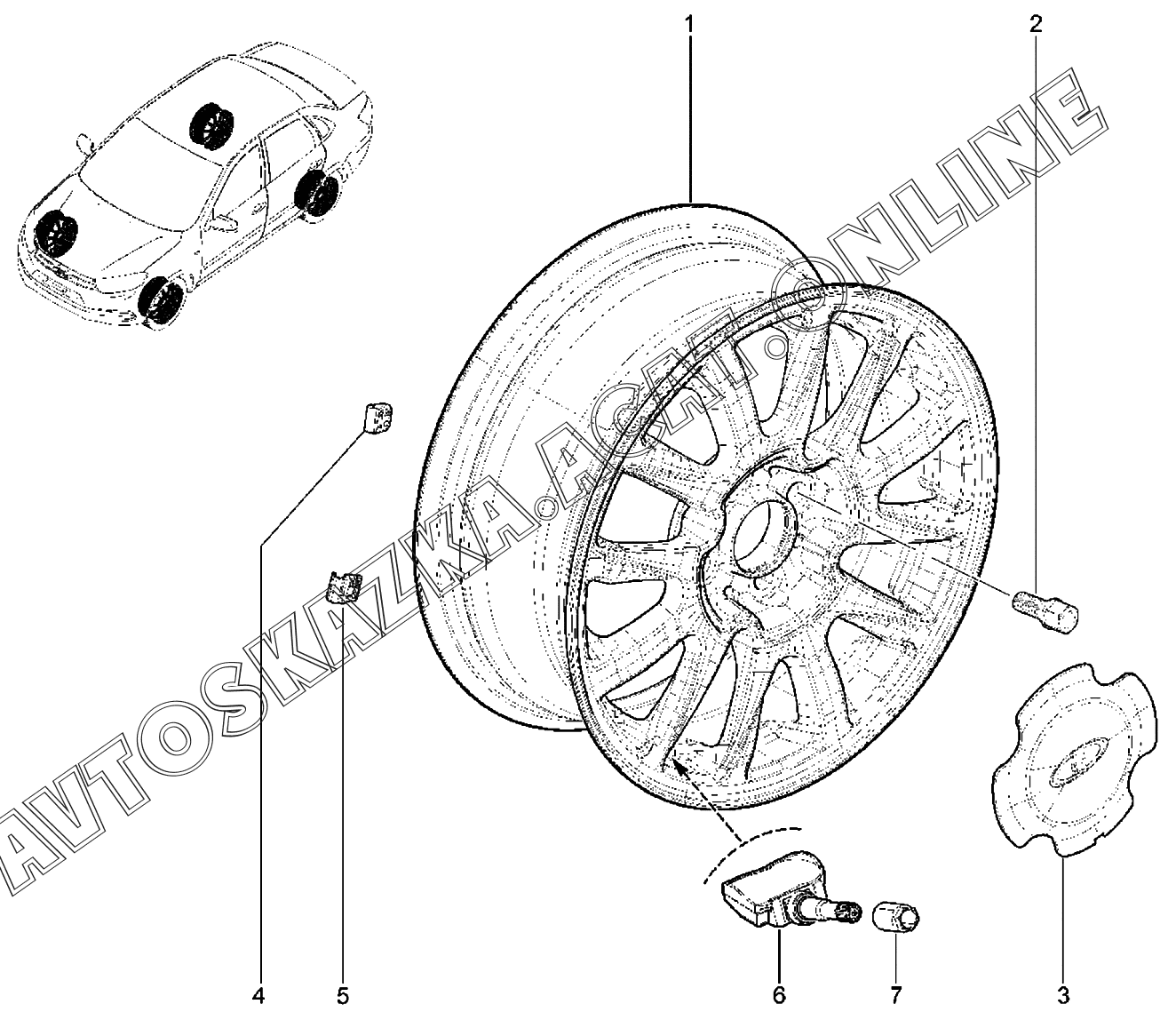 1
2
AVTOSKAZKA.ACAT.ONLINE
4
5
6
7
3