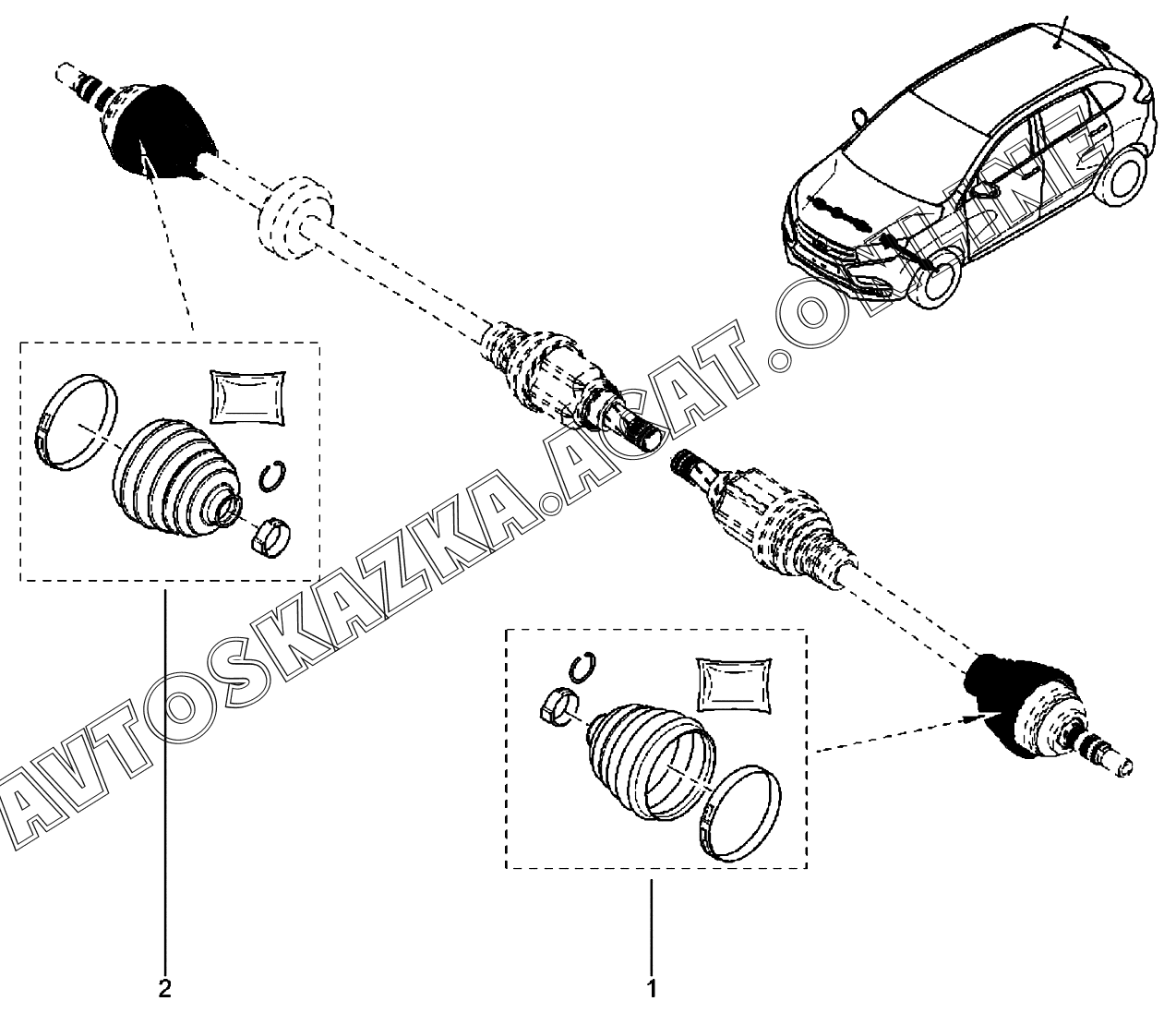 AVTOSKAZKA.ACAT.ONLINE

2

1