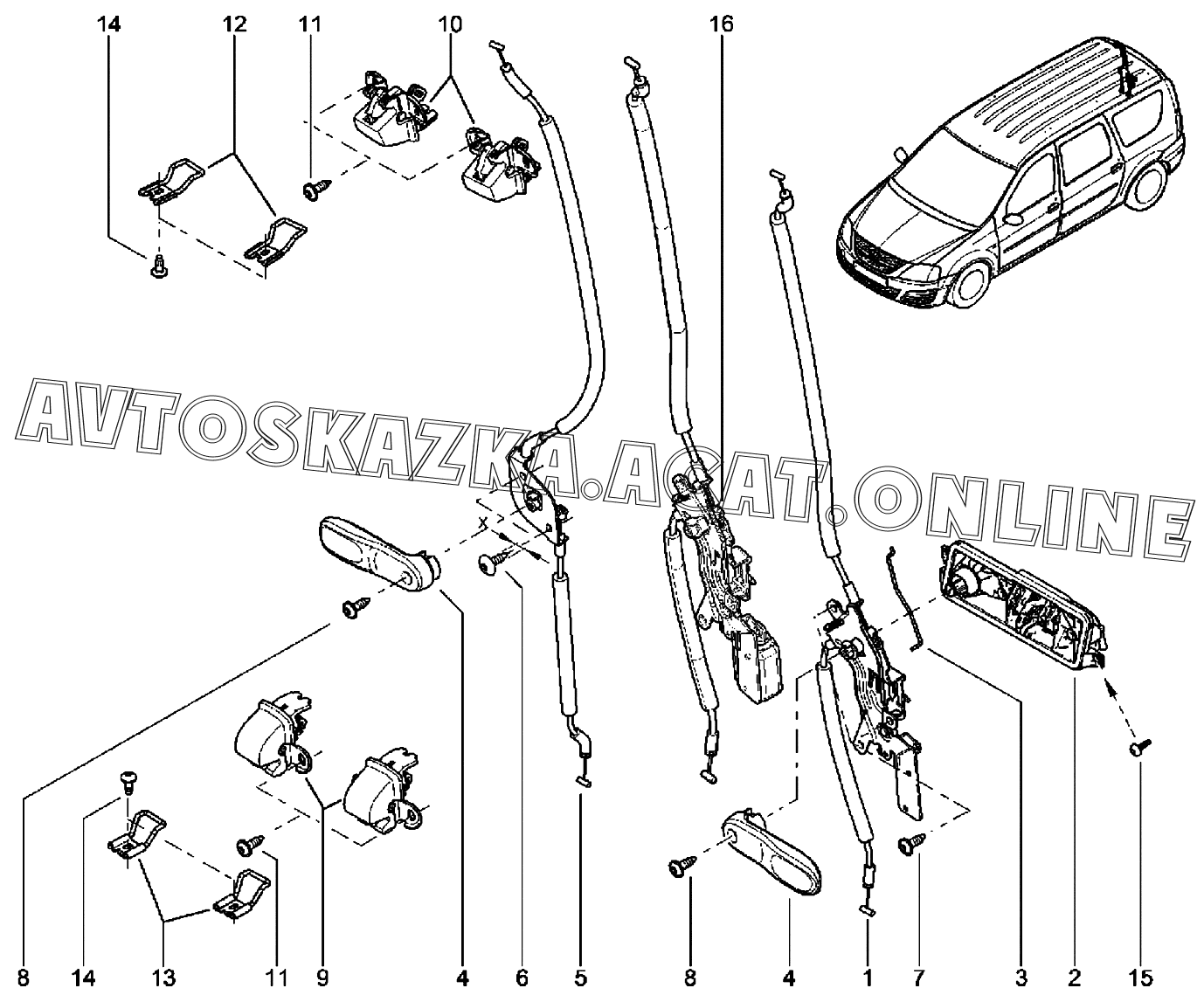 14 12 11 10 16

AVTOSKAZKA.ACAT.ONLINE

X

8 14 13 11 9 4 6 5 8 4 1 7 3 2 15