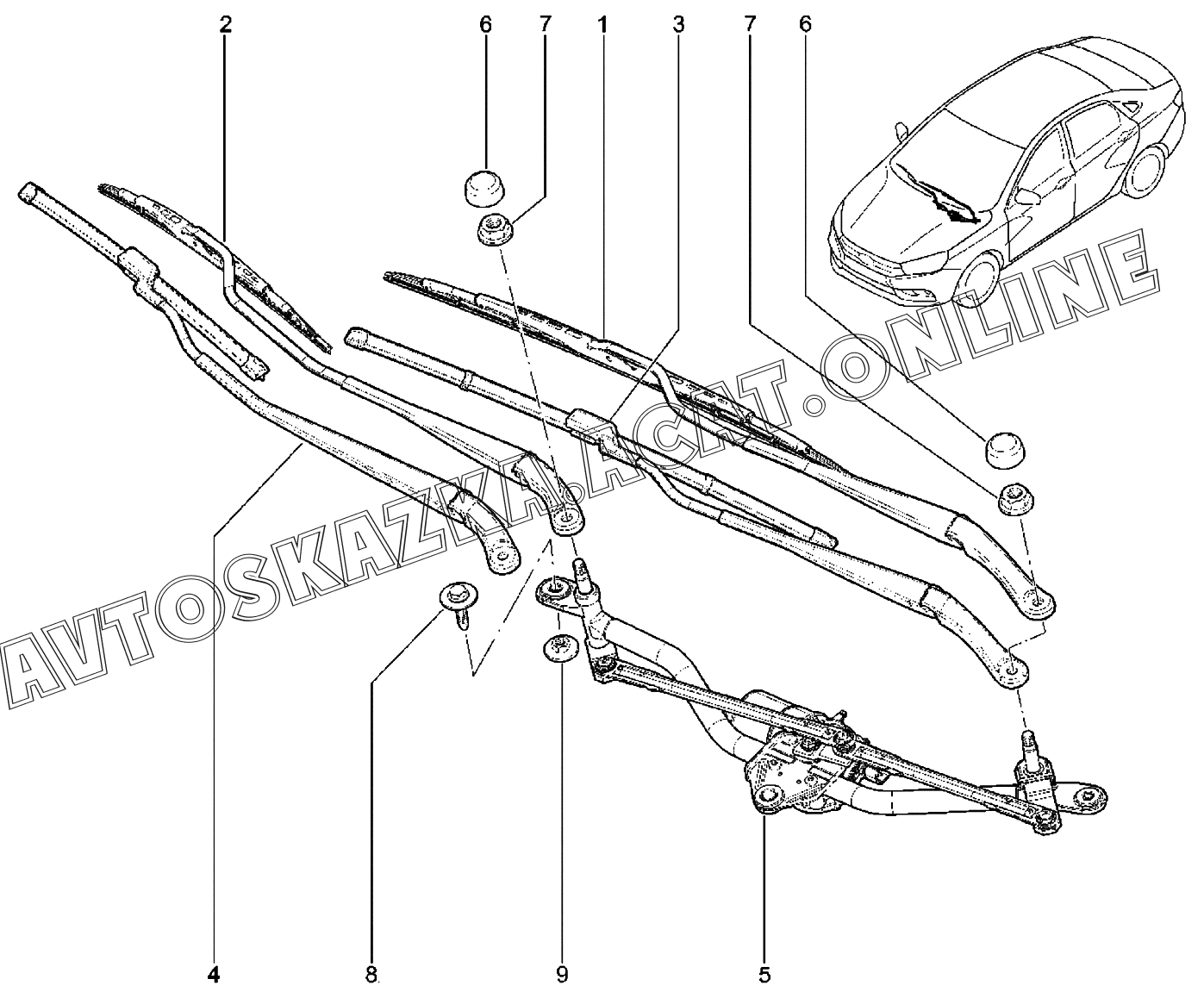 2
6
7
1
3
7
6
AVTOSKAZKA.ACAT.ONLINE
4
8
9
5