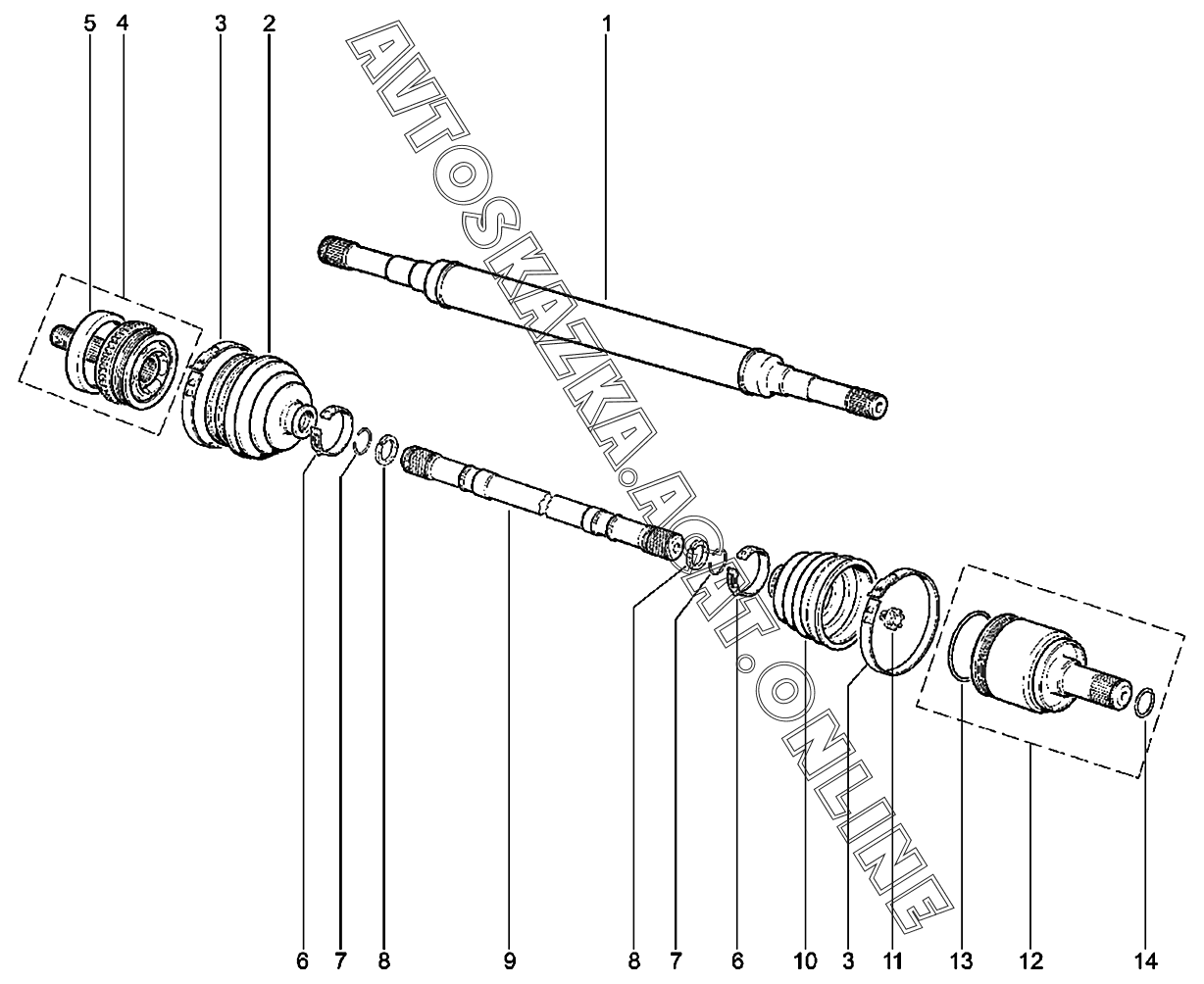 5 4 3 2 1

AVTOSKAZKA.AGAT.ONLINE

6 7 8 9 8 7 6 10 3 11 13 12 14