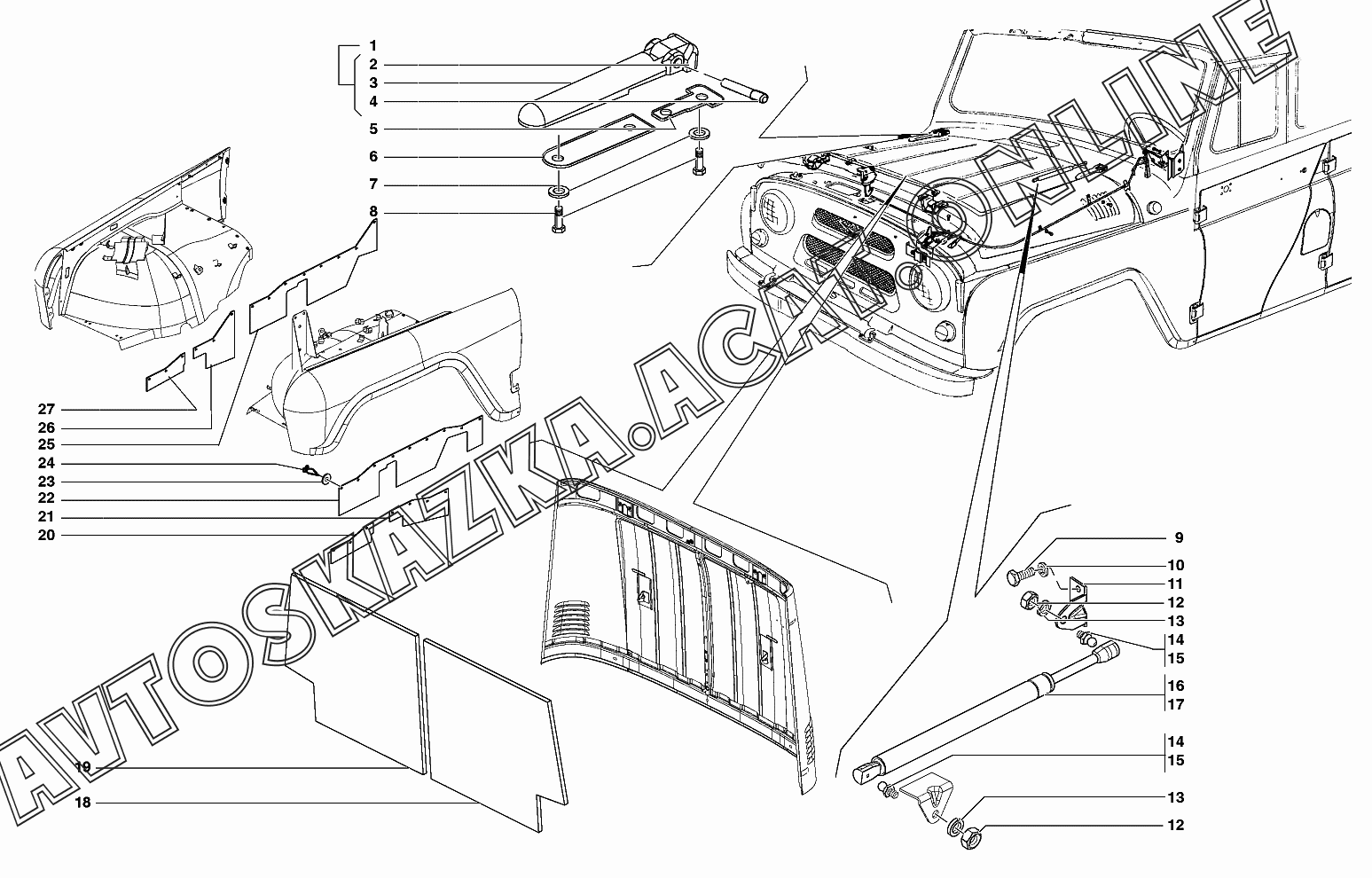 1
2
3
4
5
6
7
8
27
26
25
24
23
22
21
20
19
18
9
10
11
12
13
14
15
16
17
14
15
13
12
AVTOSKAZKA.ACAT.ONLINE