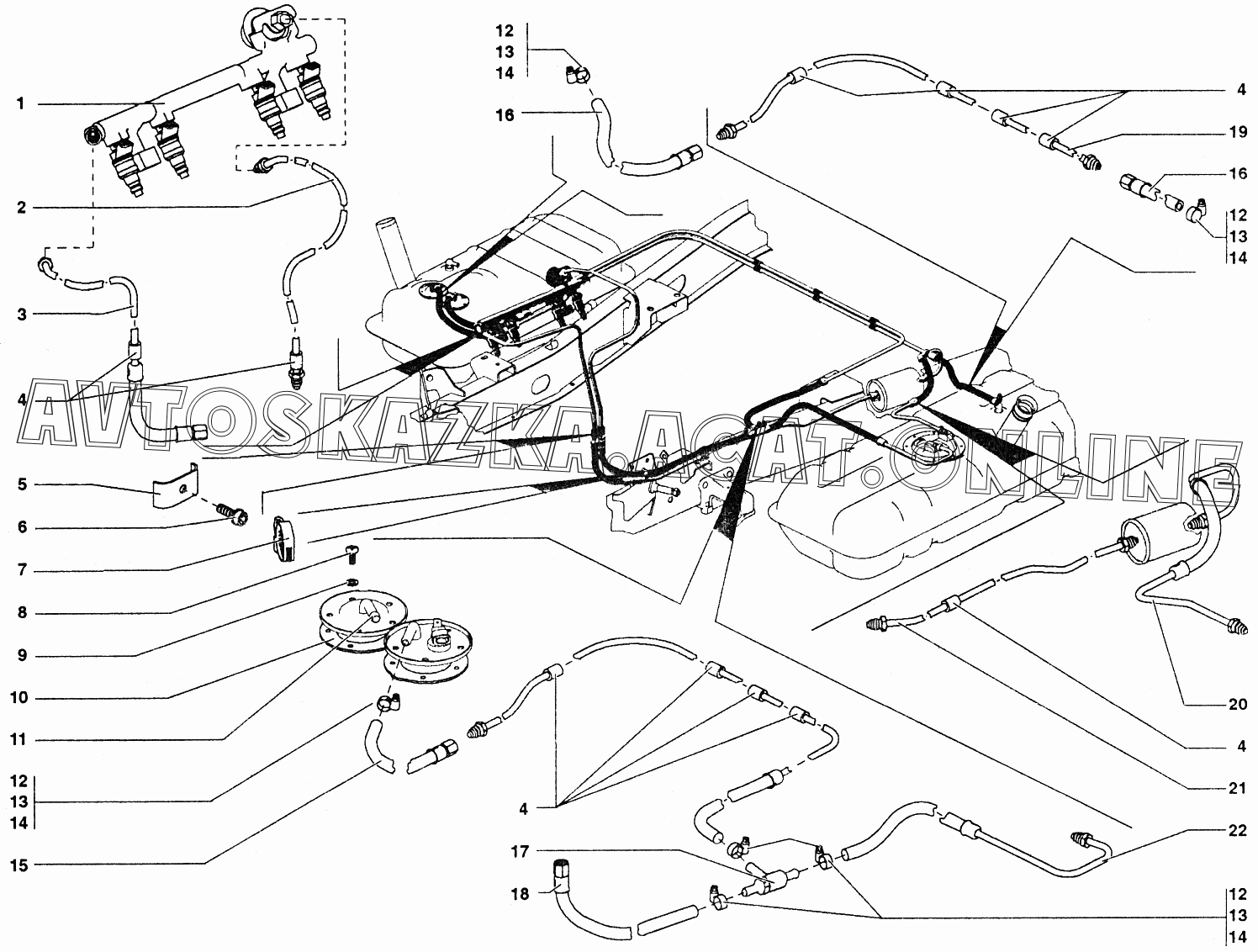 1
2
3
4
5
6
7
8
9
10
11
12
13
14
15
12
13
14
16
4
19
16
12
13
14
AVTOSKAZKA.AGAT.ONLINE
20
4
21
22
4
17
18
12
13
14