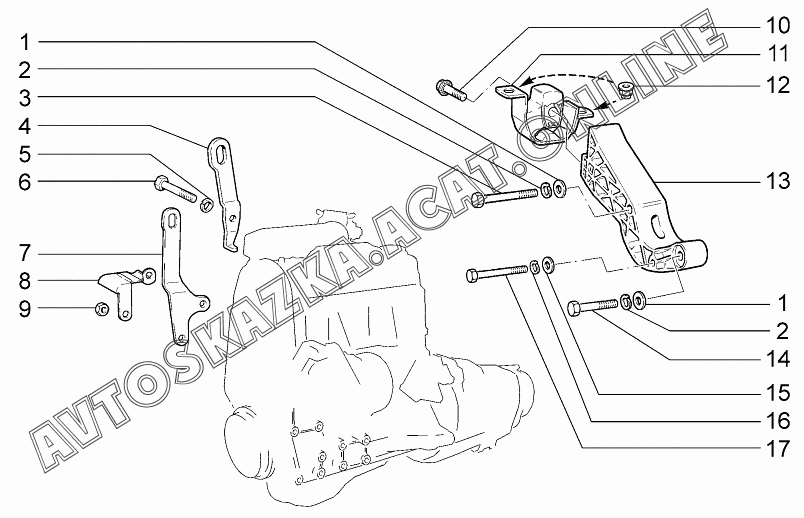 1
2
3
4
5
6
7
8
9
10
11
12
13
1
2
14
15
16
17
AVTOSKAZKA.ACAT.ONLINE