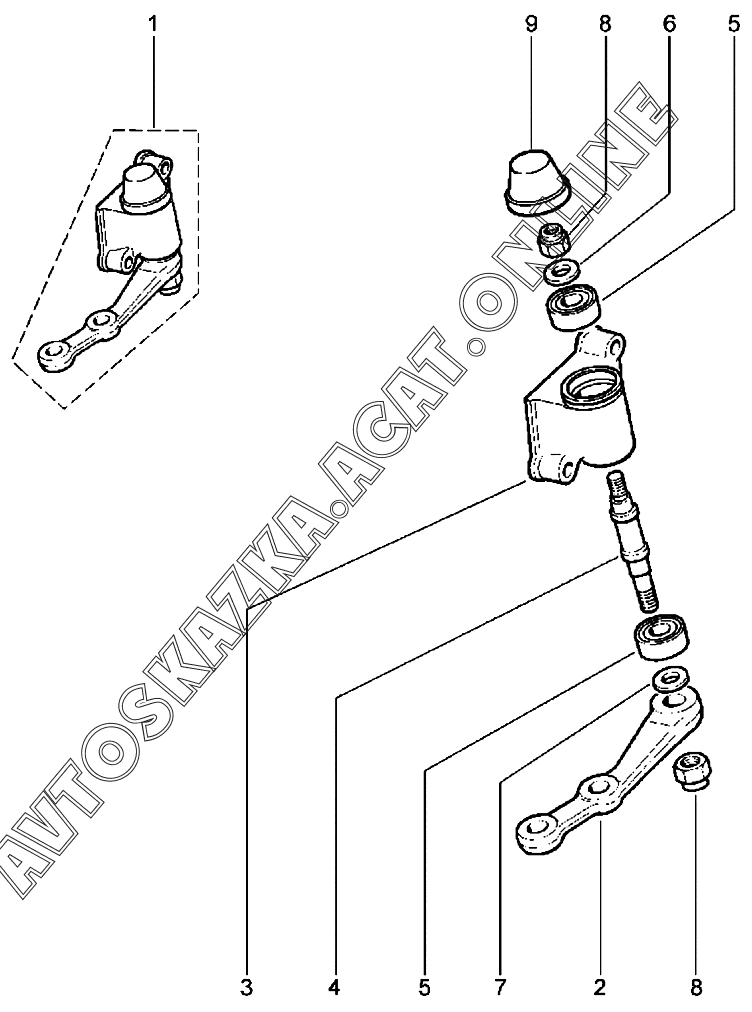 1

9 8 6 5

AVTOSKAZKA.ACAT.ONLINE

3 4 5 7 2 8