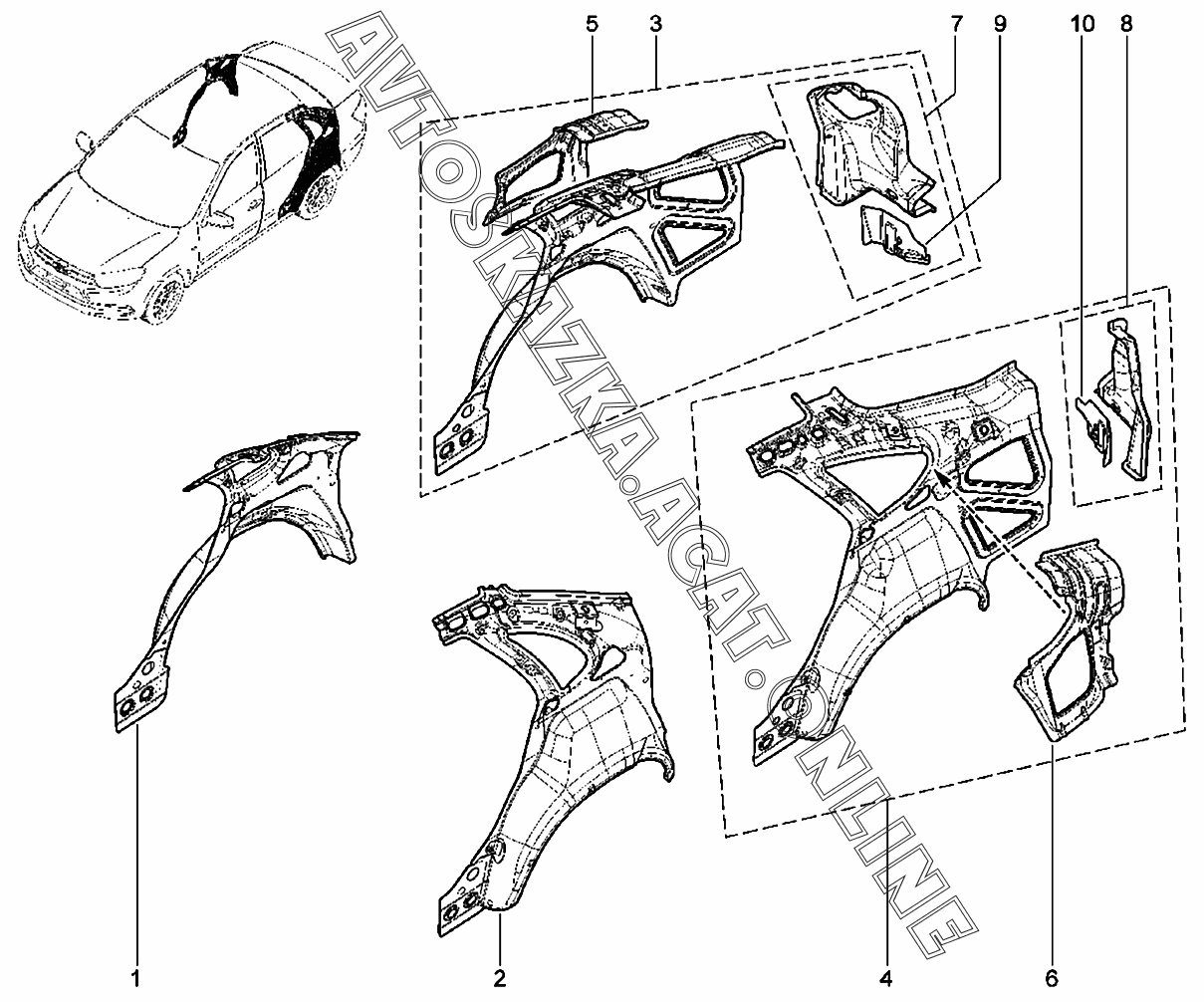 5
3
7
9
10
8
AVTOSKAZKA.ACAT.ONLINE
1
2
4
6