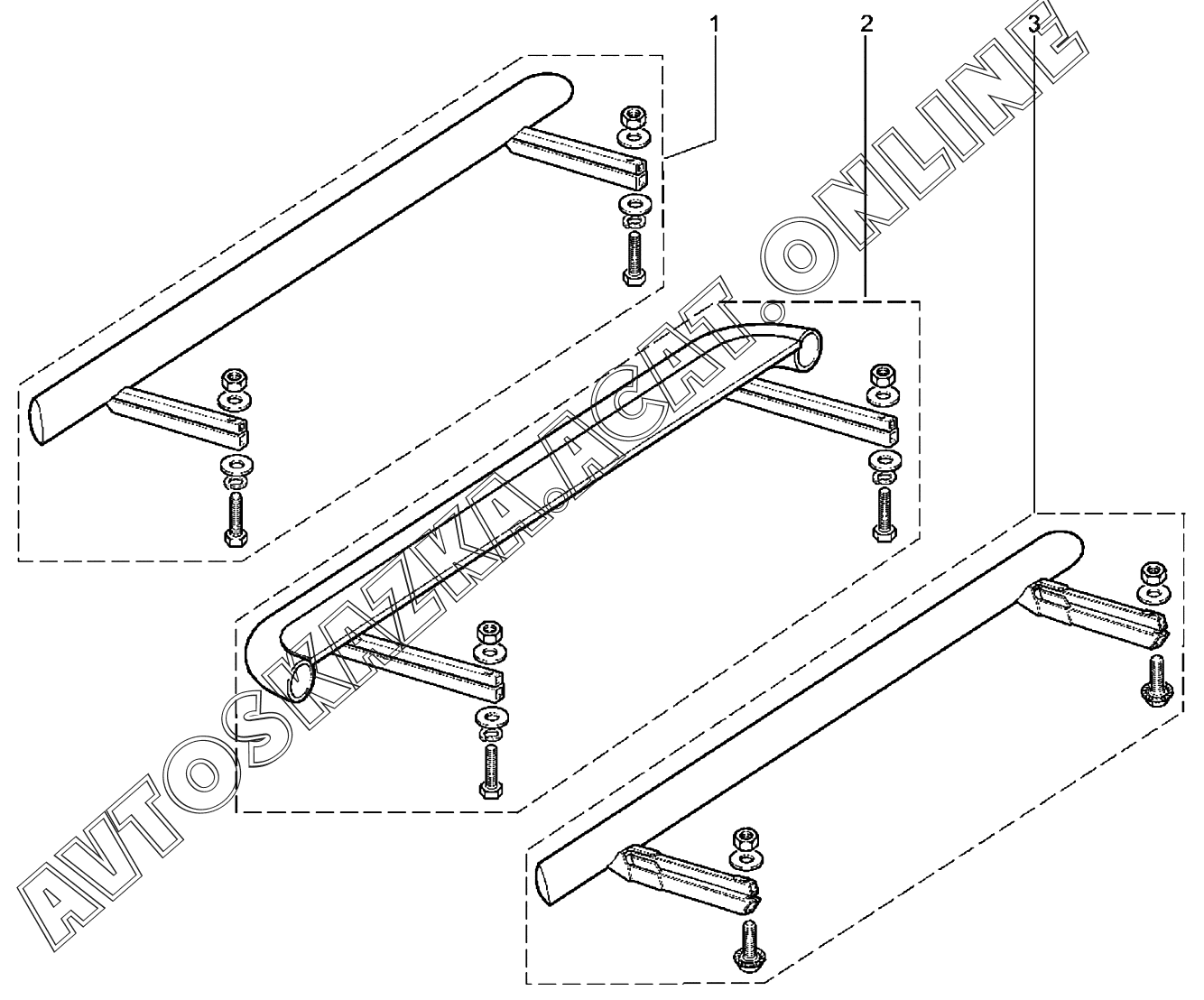 1
2
3
AVTOSKAZKA.ACAT.ONLINE