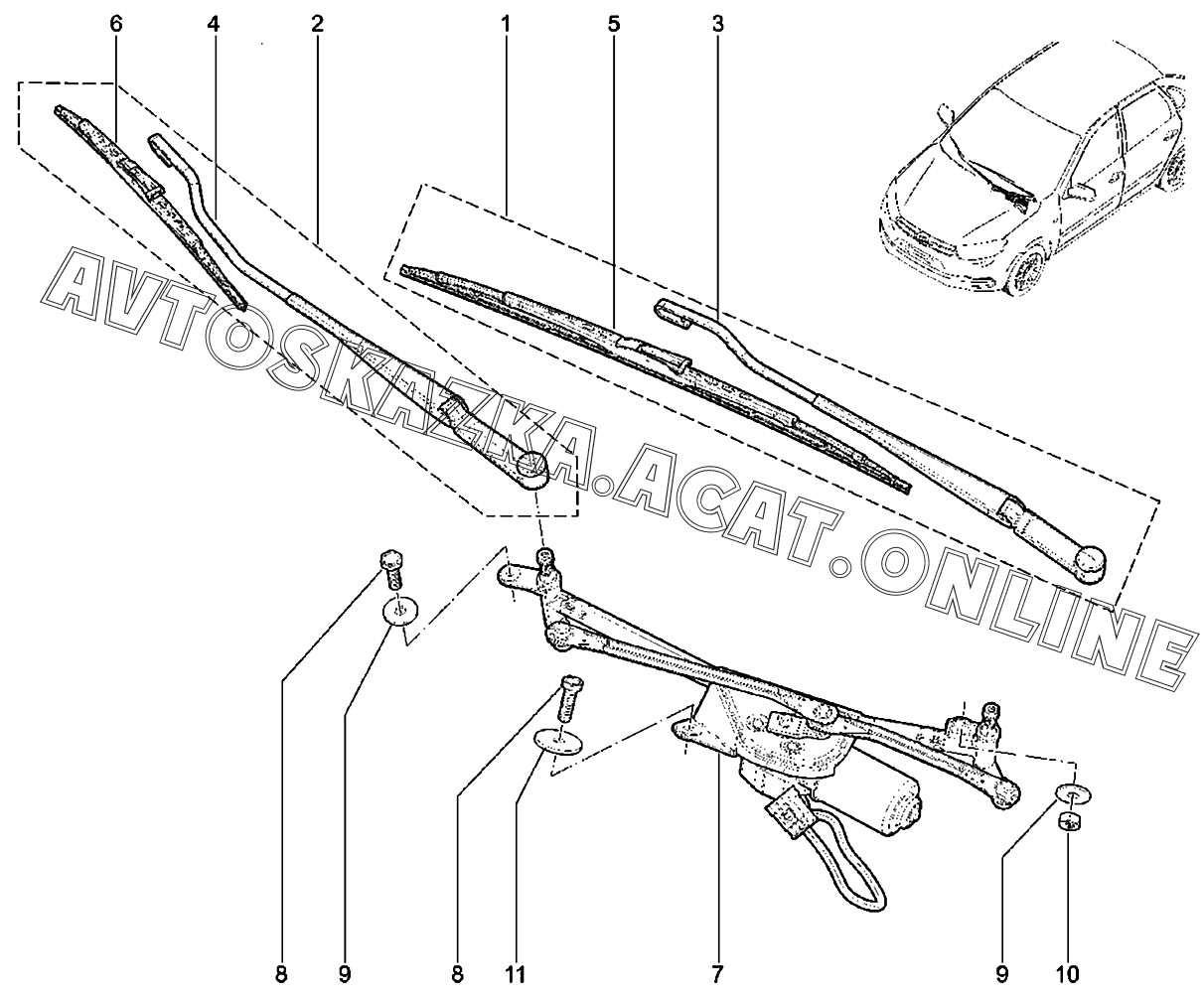 6 4 2 1 5 3

AVTOSKAZKA.ACAT.ONLINE

8 9 8 11 7 9 10