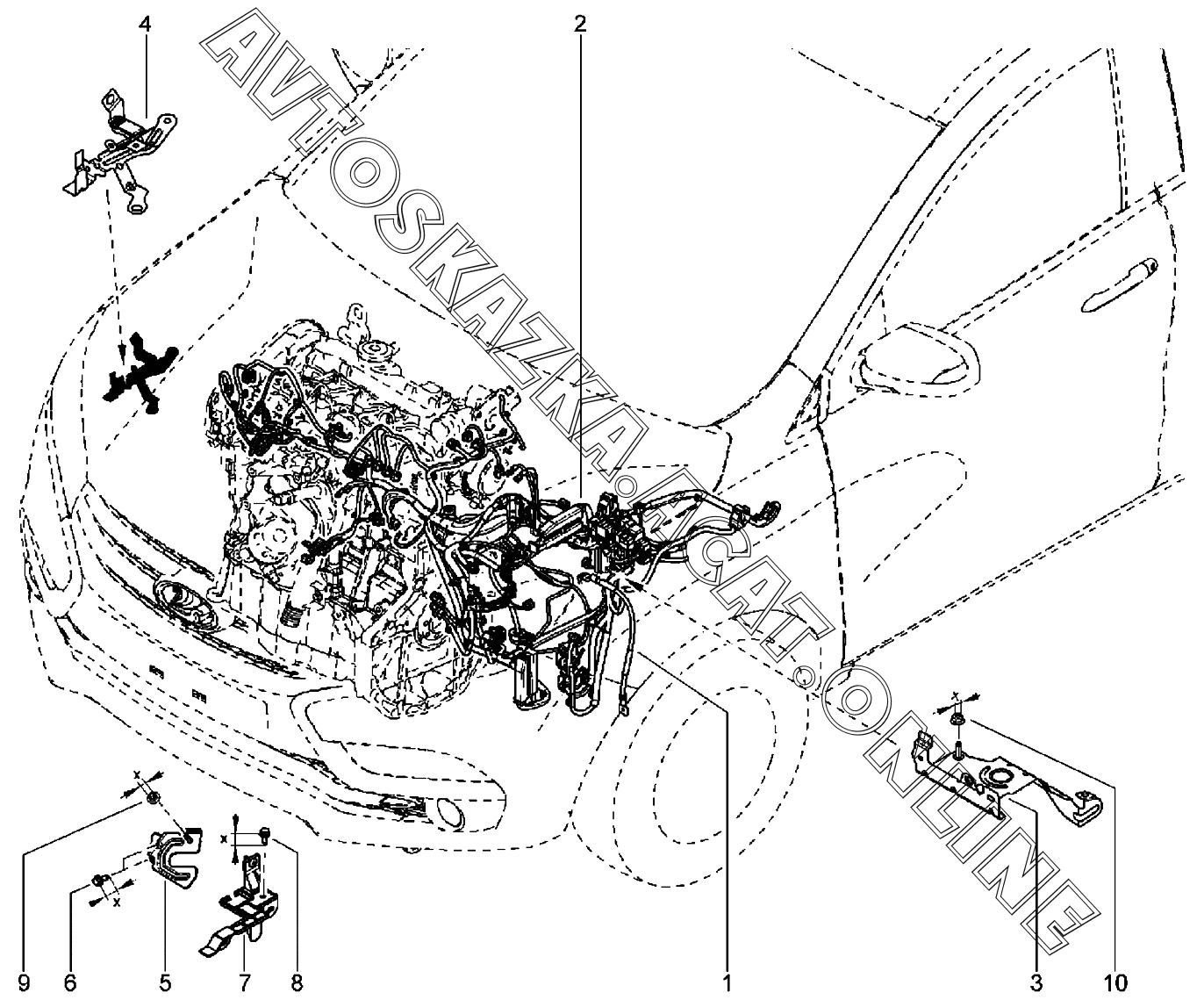 4

2

AVTOSKAZKA.ACAT.ONLINE

x

x

x

x

9 6 5 7 8 1 3 10