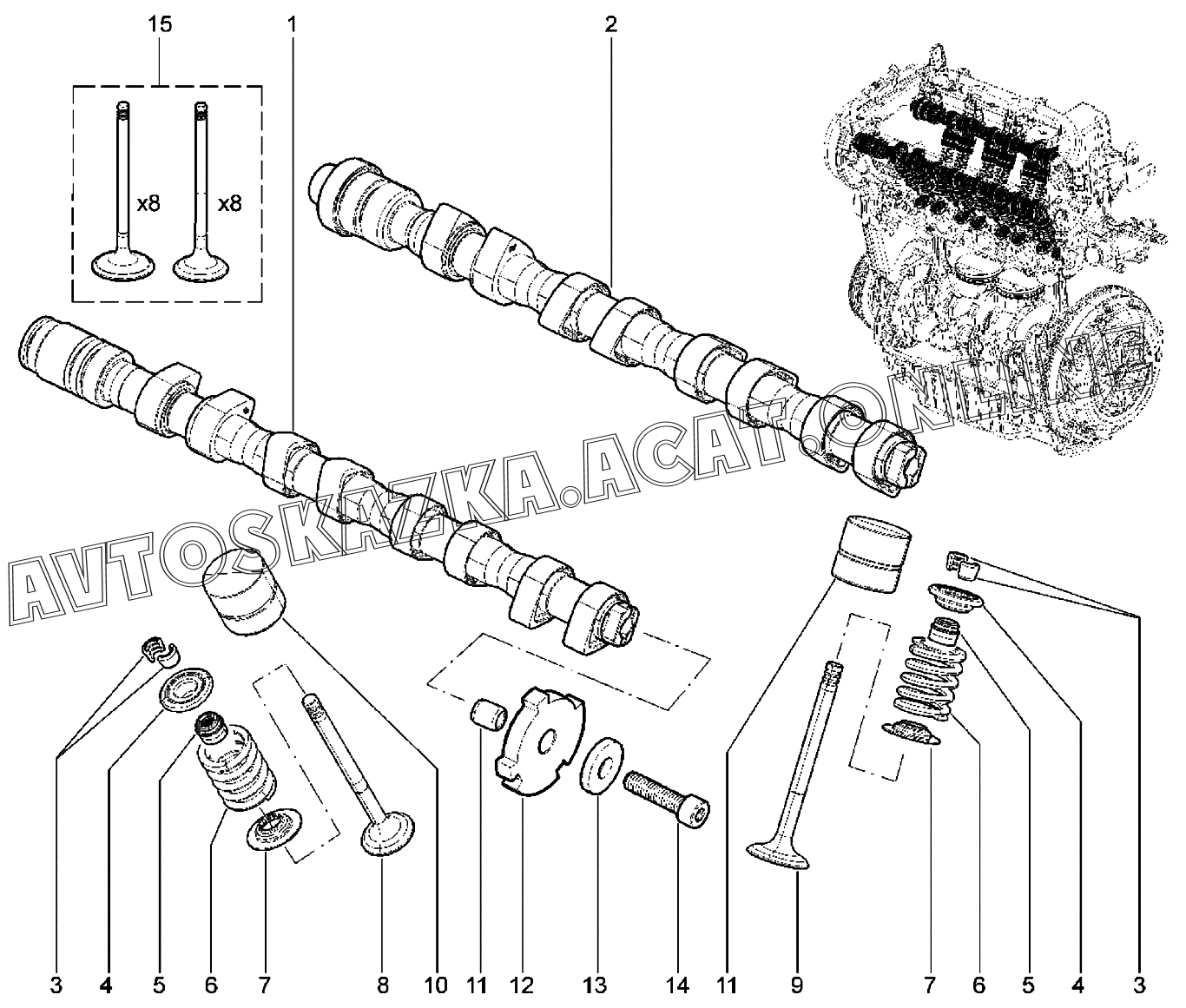 15
1
2
x8
x8
AVTOSKAZKA.ACAT.ONLINE
3
4
5
6
7
8
10
11
12
13
14
11
9
7
6
5
4
3