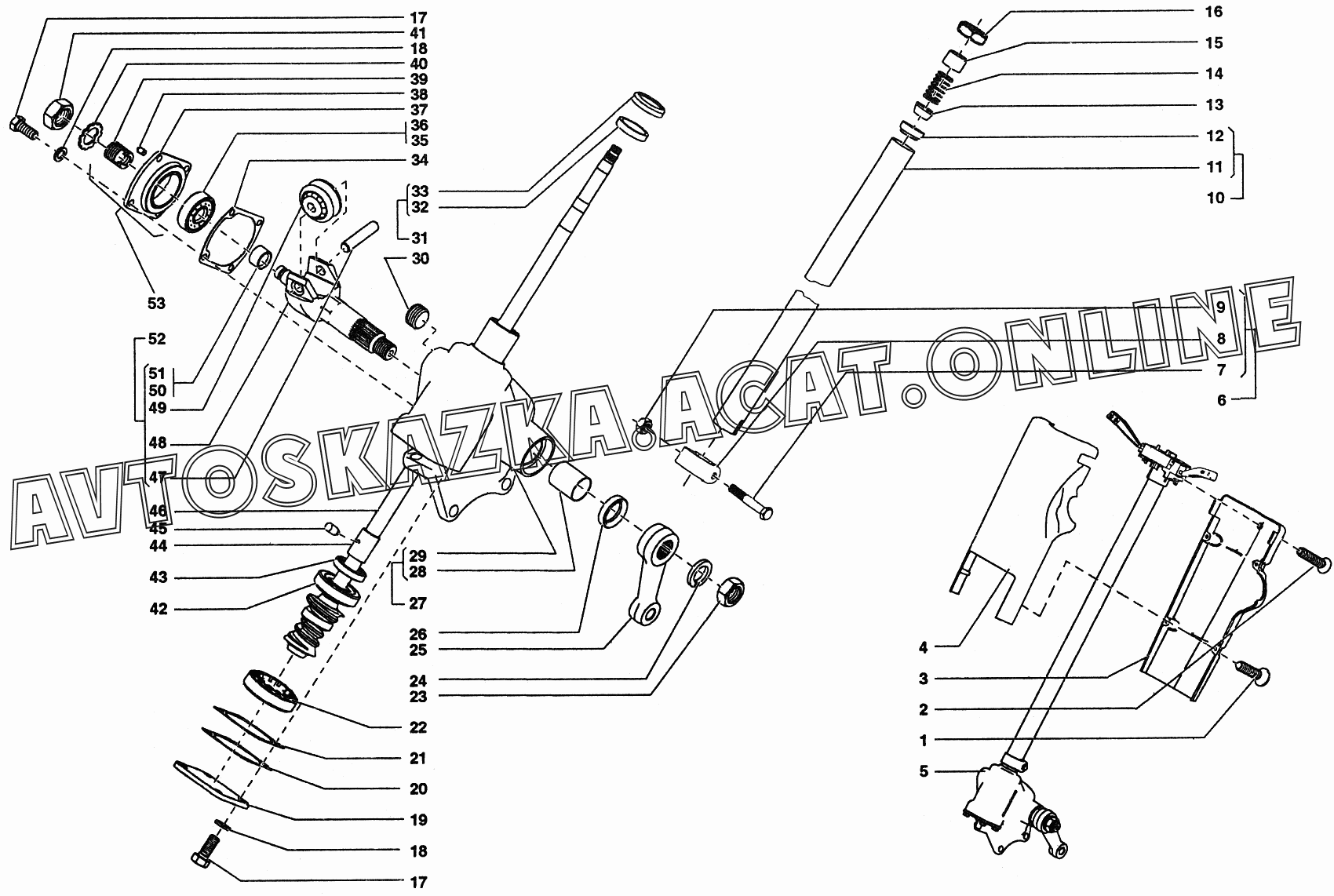 17
41
18
40
39
38
37
36
35
34
33
32
31
30
53
52
51
50
49
48
47
46
45
44
43
42
29
28
27
26
25
24
23
22
21
20
19
18
17
16
15
14
13
12
11
10
9
8
7
6
4
3
2
1
5
AVTOSKAZKA.ACAT.ONLINE