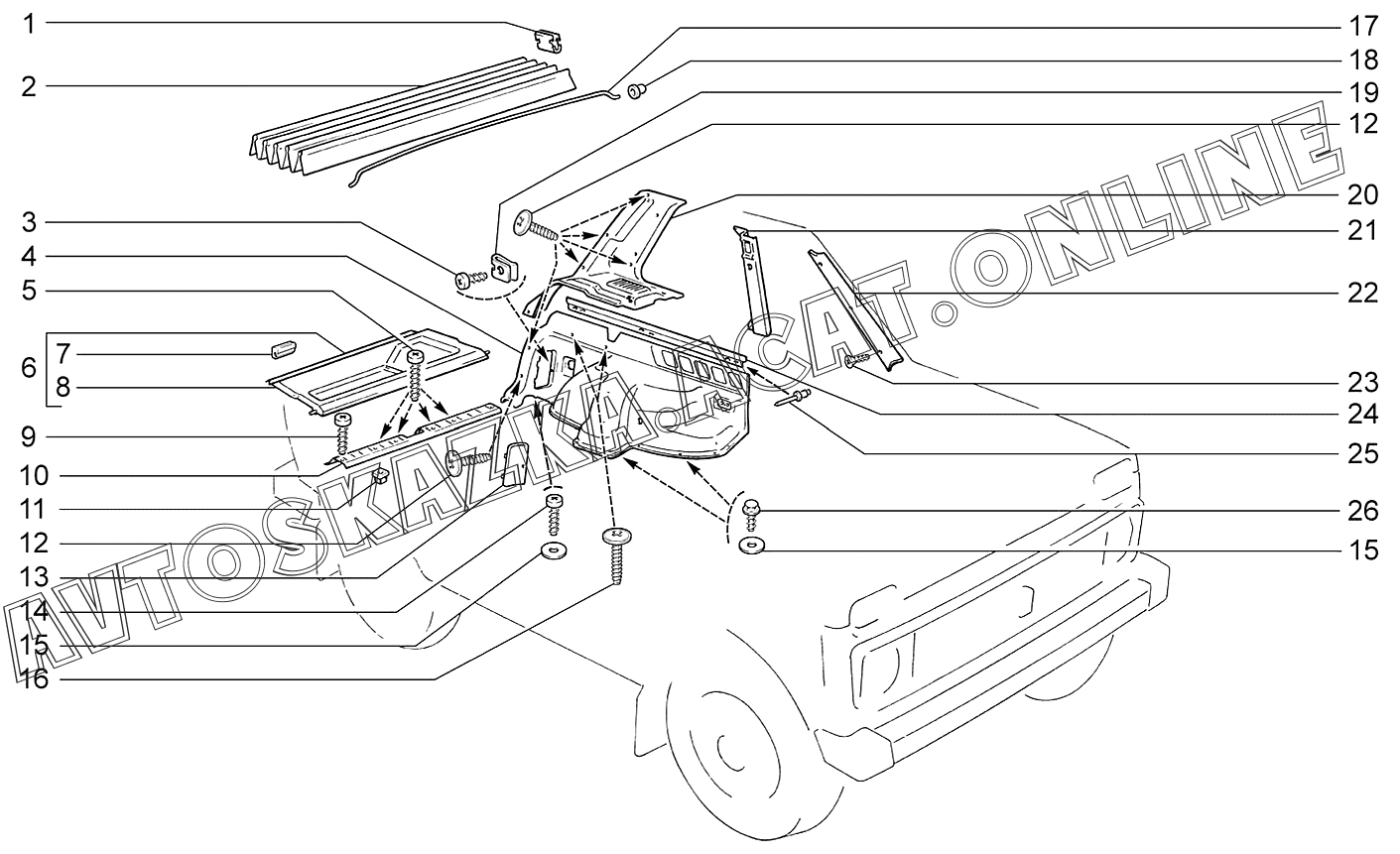 1
2
3
4
5
6
7
8
9
10
11
12
13
14
15
16
17
18
19
12
20
21
22
23
24
25
26
15
AVTOSKAZKA.CAT.ONLINE