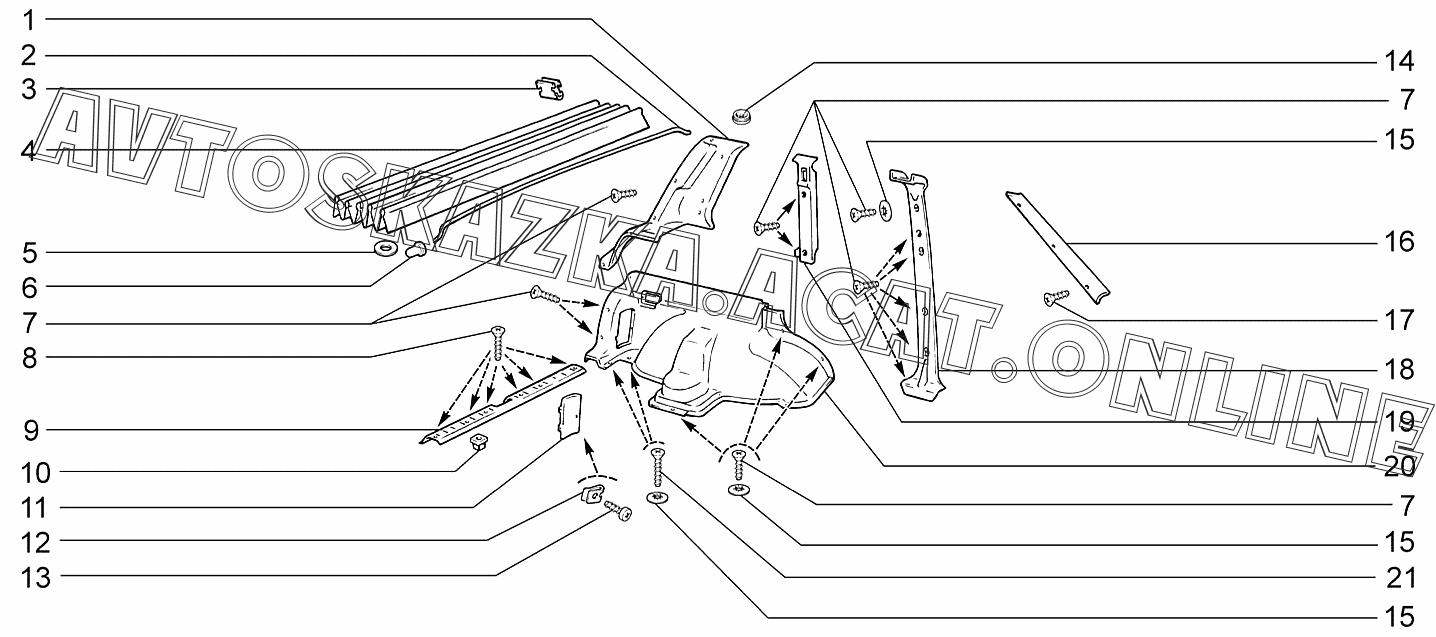 1
2
3
4
5
6
7
8
9
10
11
12
13
14
7
15
16
17
18
19
20
7
15
21
15
AVTOSKAZKA.ACAT.ONLINE