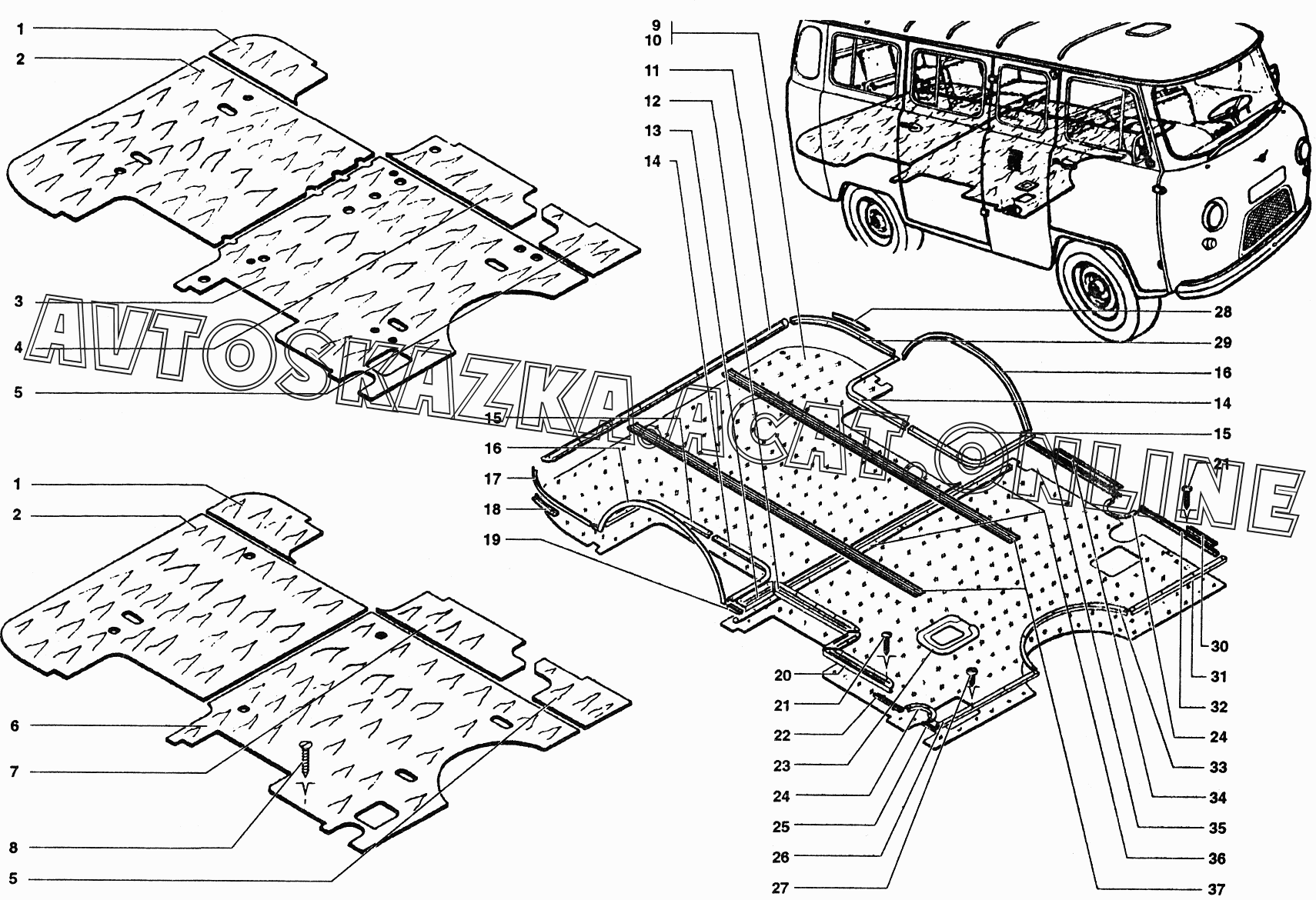 1
2
3
4
5
1
2
6
7
8
5
9
10
11
12
13
14
15
16
17
18
19
20
21
22
23
24
25
26
27
28
29
16
14
15
21
30
31
32
24
33
34
35
36
37
AVTOSKAZKA.ACAT.ONLINE