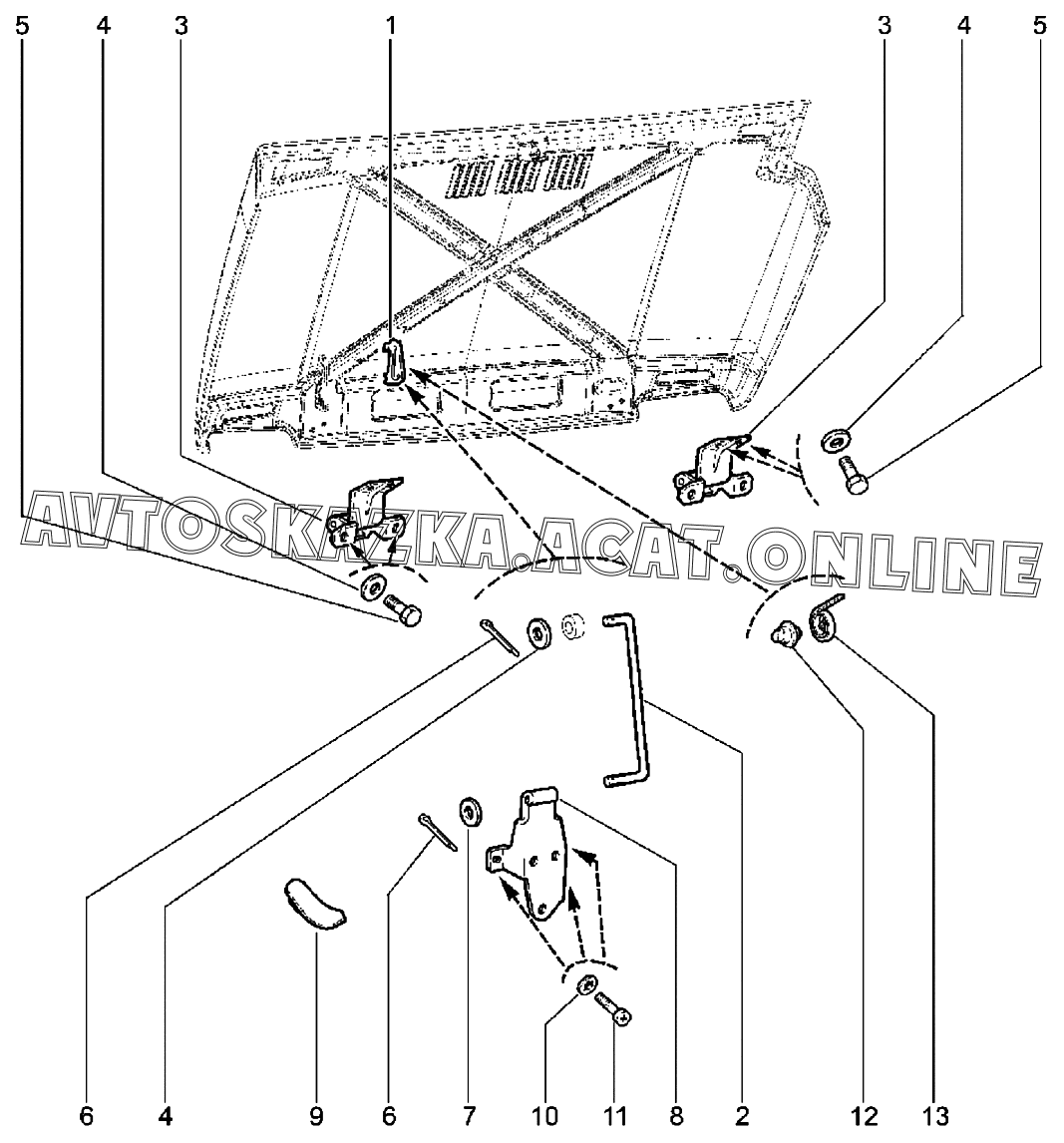 5 4 3 1 3 4 5

AVTOSKAZKA.ACAT.ONLINE

6 4 9 6 7 10 11 8 2 12 13